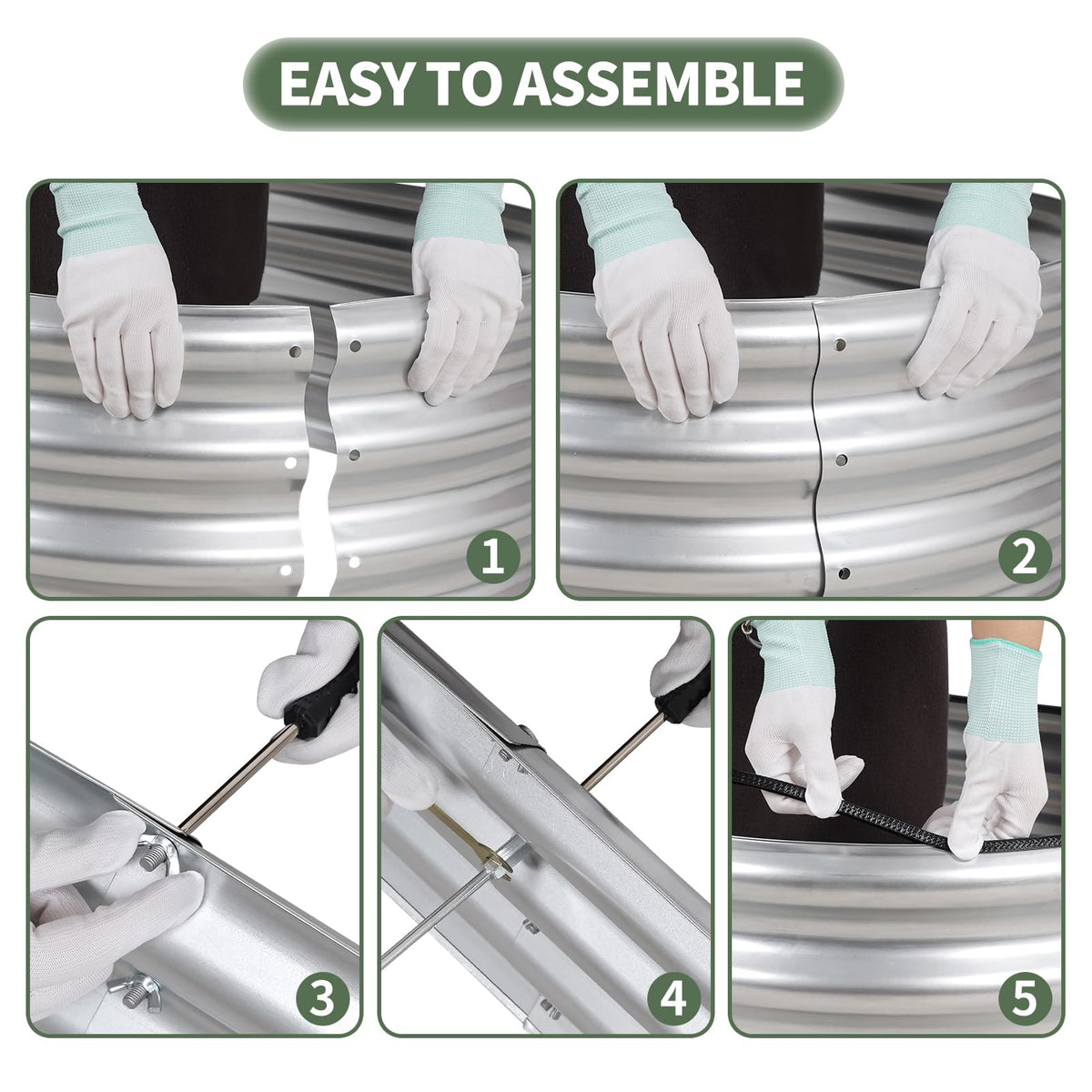 EASY TO ASSEMBLE

1

2

3

4

5