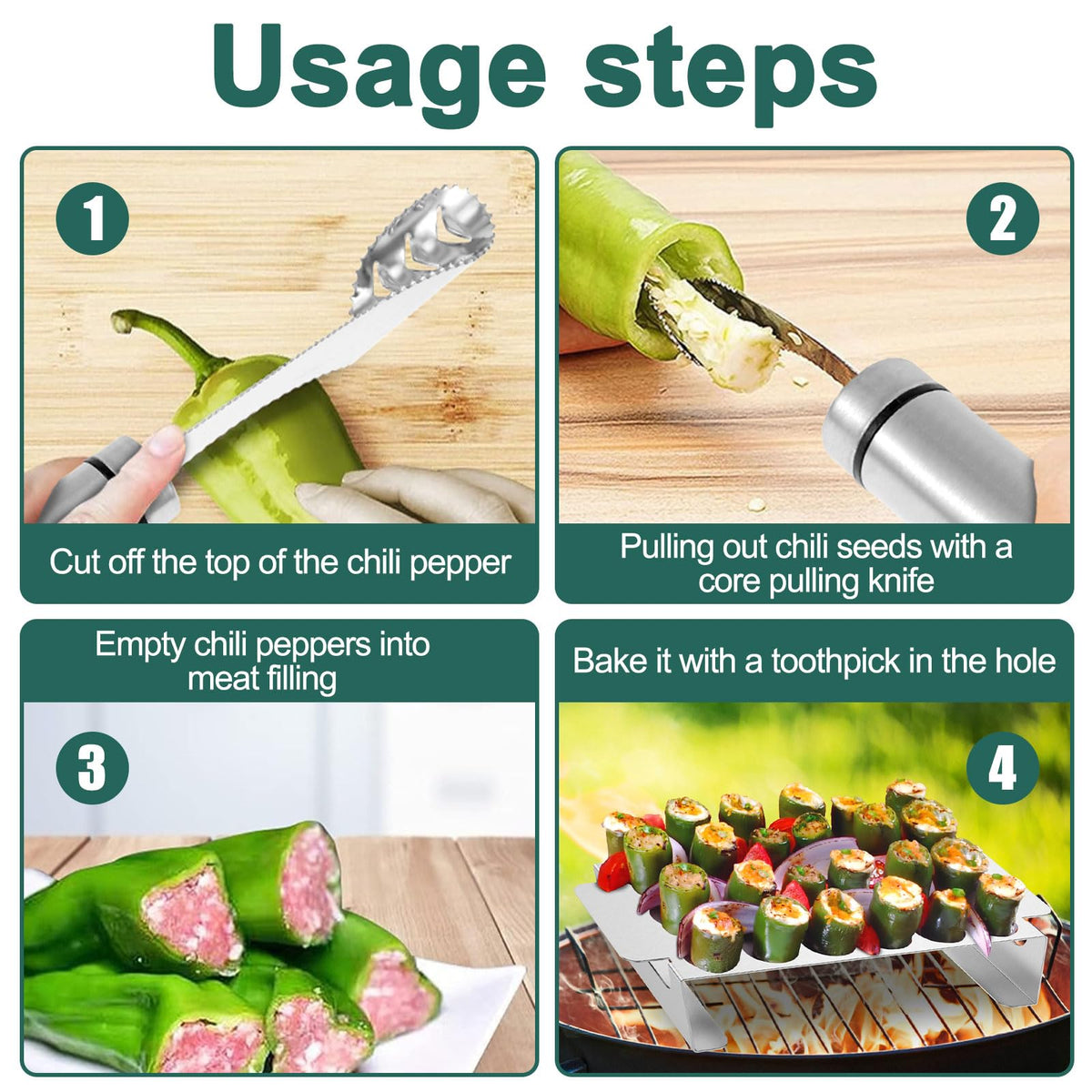 Usage steps

1

Cut off the top of the chili pepper

2

Pulling out chili seeds with a core pulling knife

Empty chili peppers into meat filling

3

Bake it with a toothpick in the hole

4