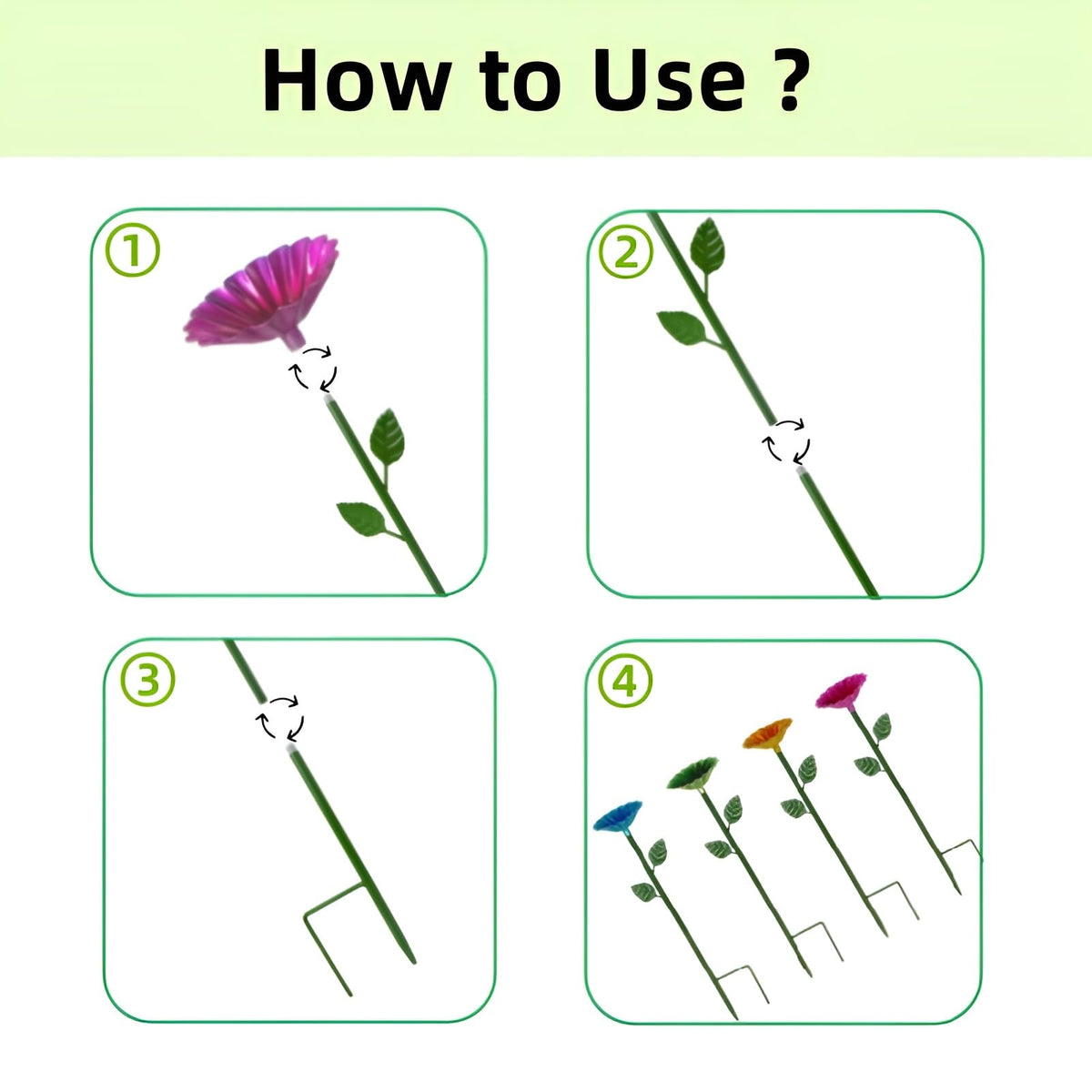 How to Use ?

①

②

③

④