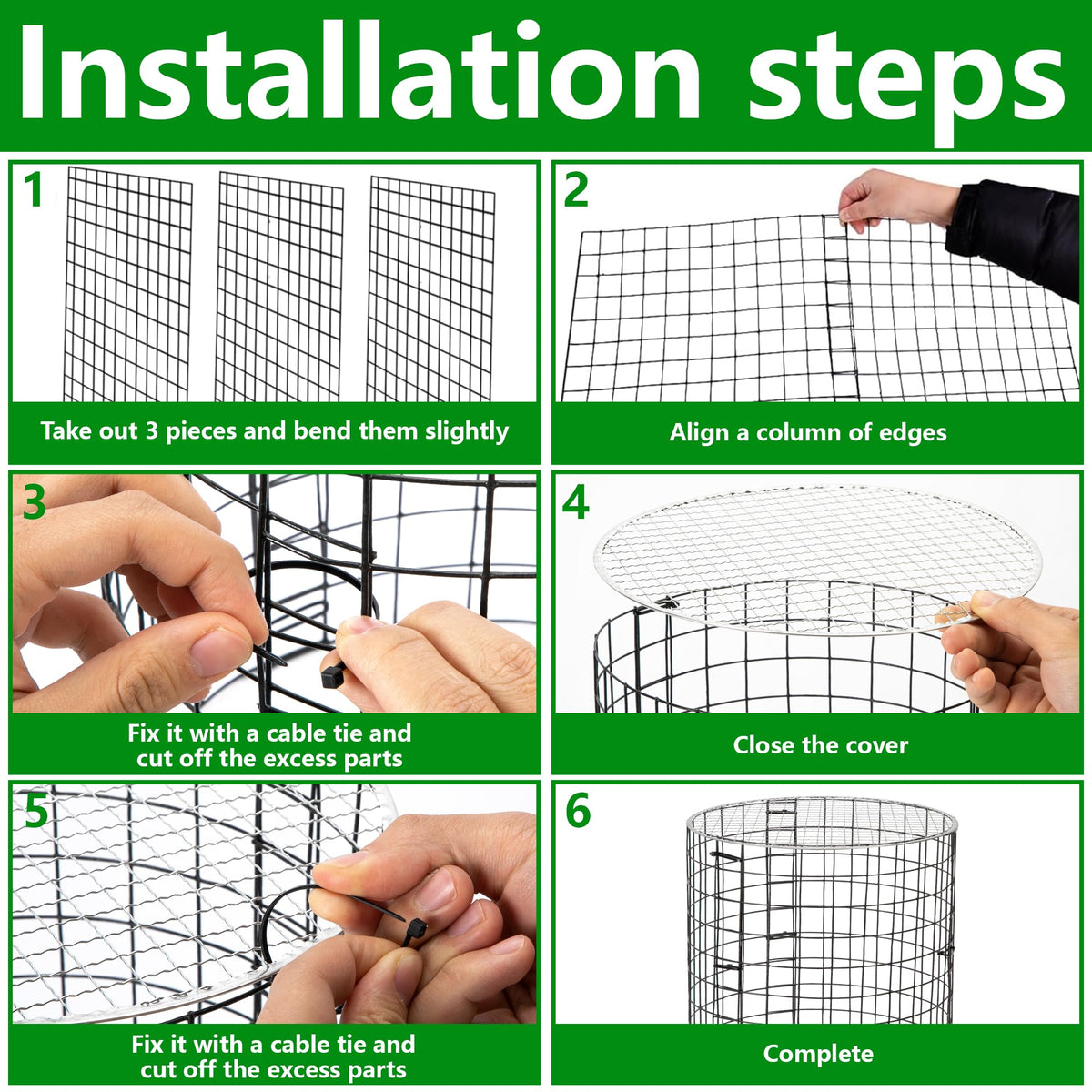 Installation steps

1

Take out 3 pieces and bend them slightly

2

Align a column of edges

3

Fix it with a cable tie and cut off the excess parts

4

Close the cover

5

Fix it with a cable tie and cut off the excess parts

6

Complete