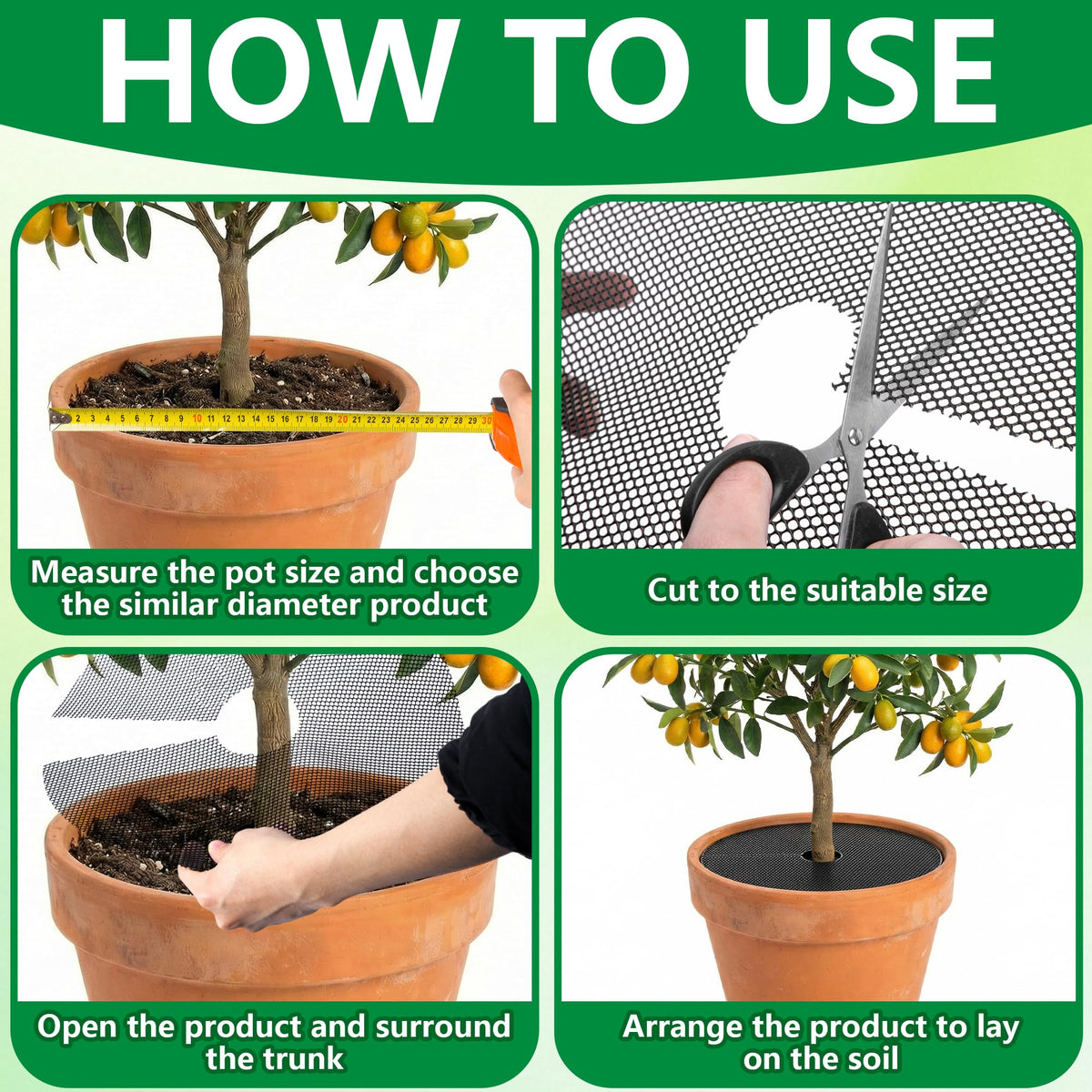 HOW TO USE

2 3 4 5 6 7 8 9 10 11 12 13 14 15 16 17 18 19 20 21 22 23 24 25 26 27 28 29 30

Measure the pot size and choose the similar diameter product

Cut to the suitable size

Open the product and surround the trunk

Arrange the product to lay on the soil