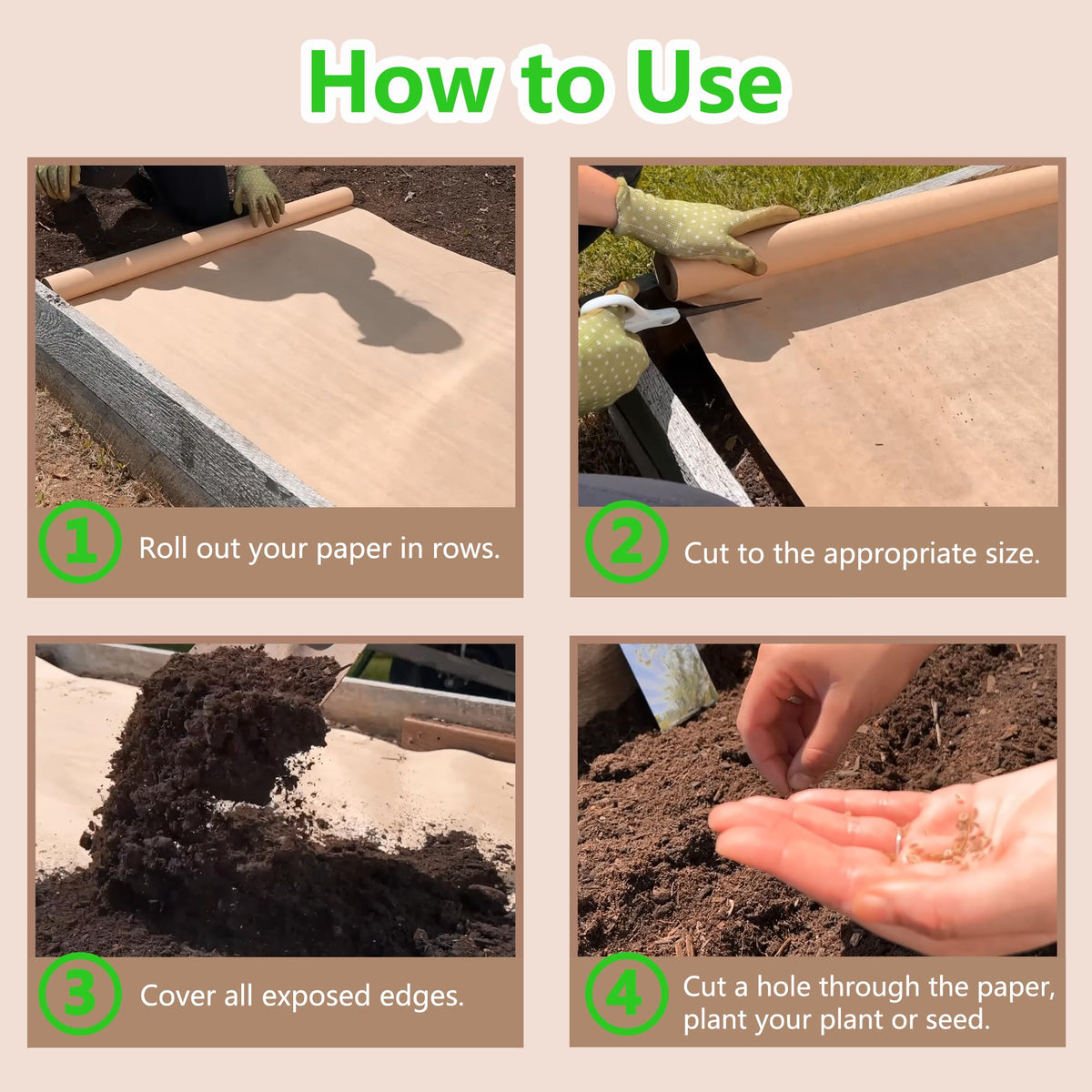 How to Use

1 Roll out your paper in rows.

2 Cut to the appropriate size.

3 Cover all exposed edges.

4 Cut a hole through the paper, plant your plant or seed.