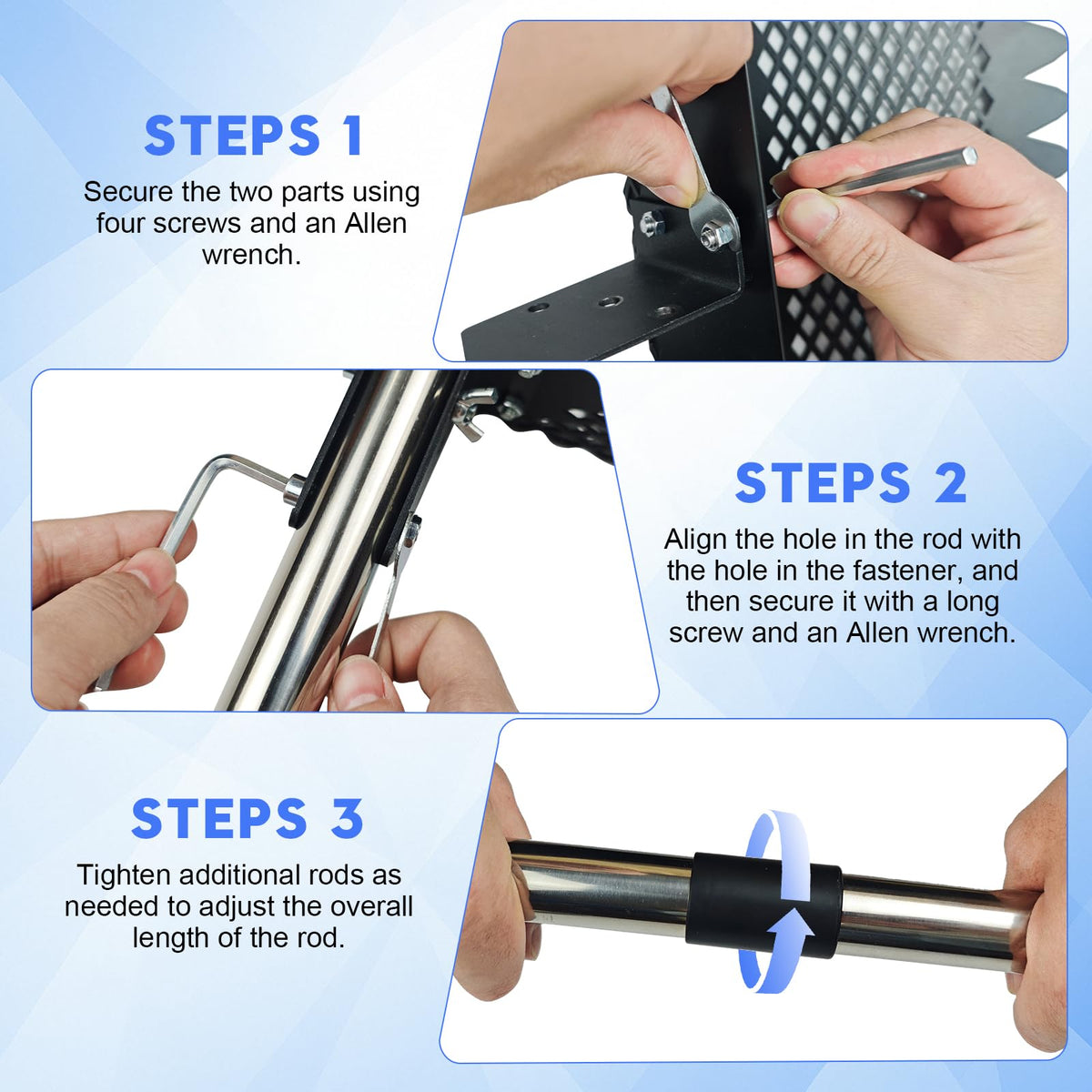 STEPS 1

Secure the two parts using four screws and an Allen wrench.

STEPS 2

Align the hole in the rod with the hole in the fastener, and then secure it with a long screw and an Allen wrench.

STEPS 3

Tighten additional rods as needed to adjust the overall length of the rod.