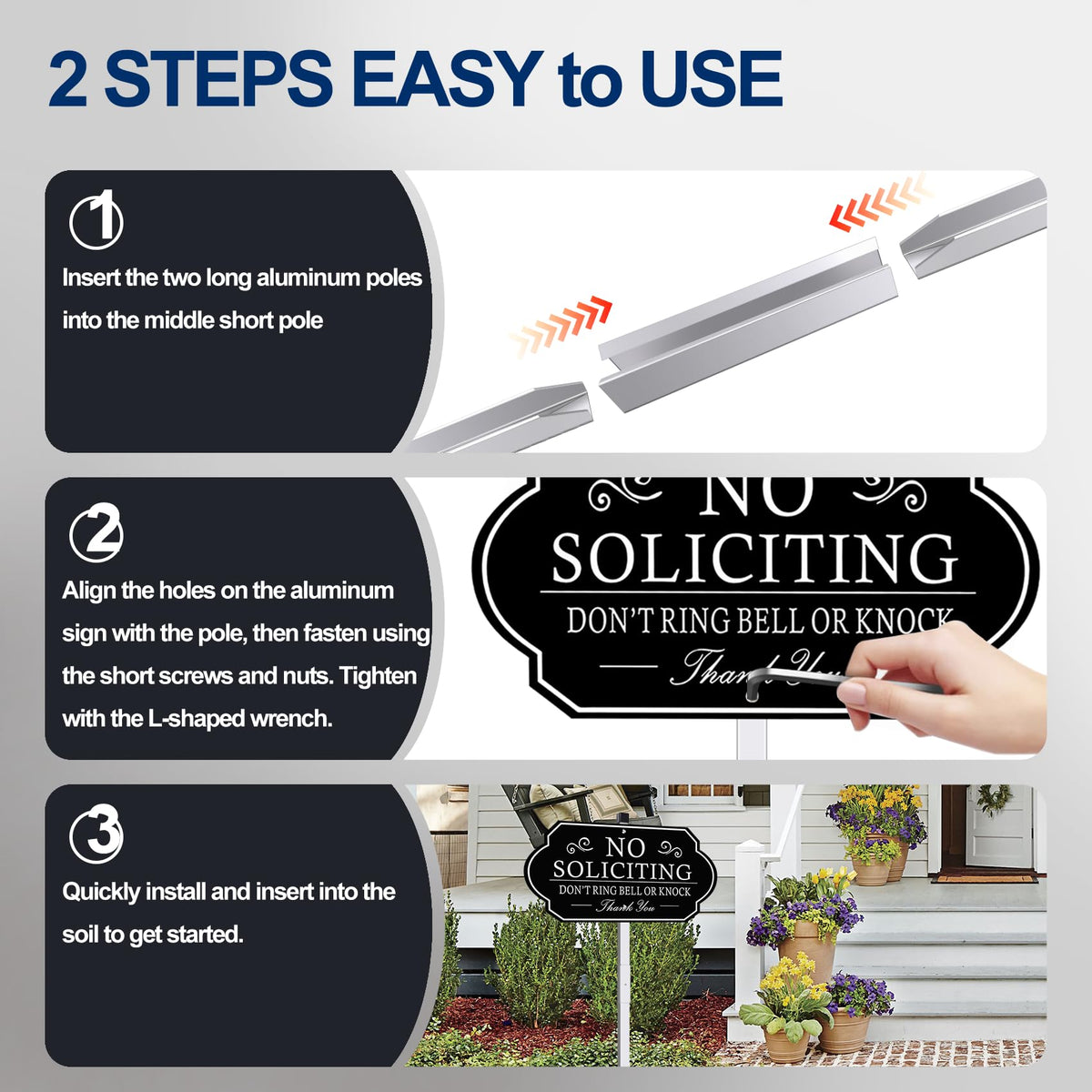 2 STEPS EASY to USE

1
Insert the two long aluminum poles into the middle short pole

2
Align the holes on the aluminum sign with the pole, then fasten using the short screws and nuts. Tighten with the L-shaped wrench.

NO
SOLICITING
DON'T RING BELL OR KNOCK
Thank You

3
Quickly install and insert into the soil to get started.

NO
SOLICITING
DON'T RING BELL OR KNOCK
Thank You