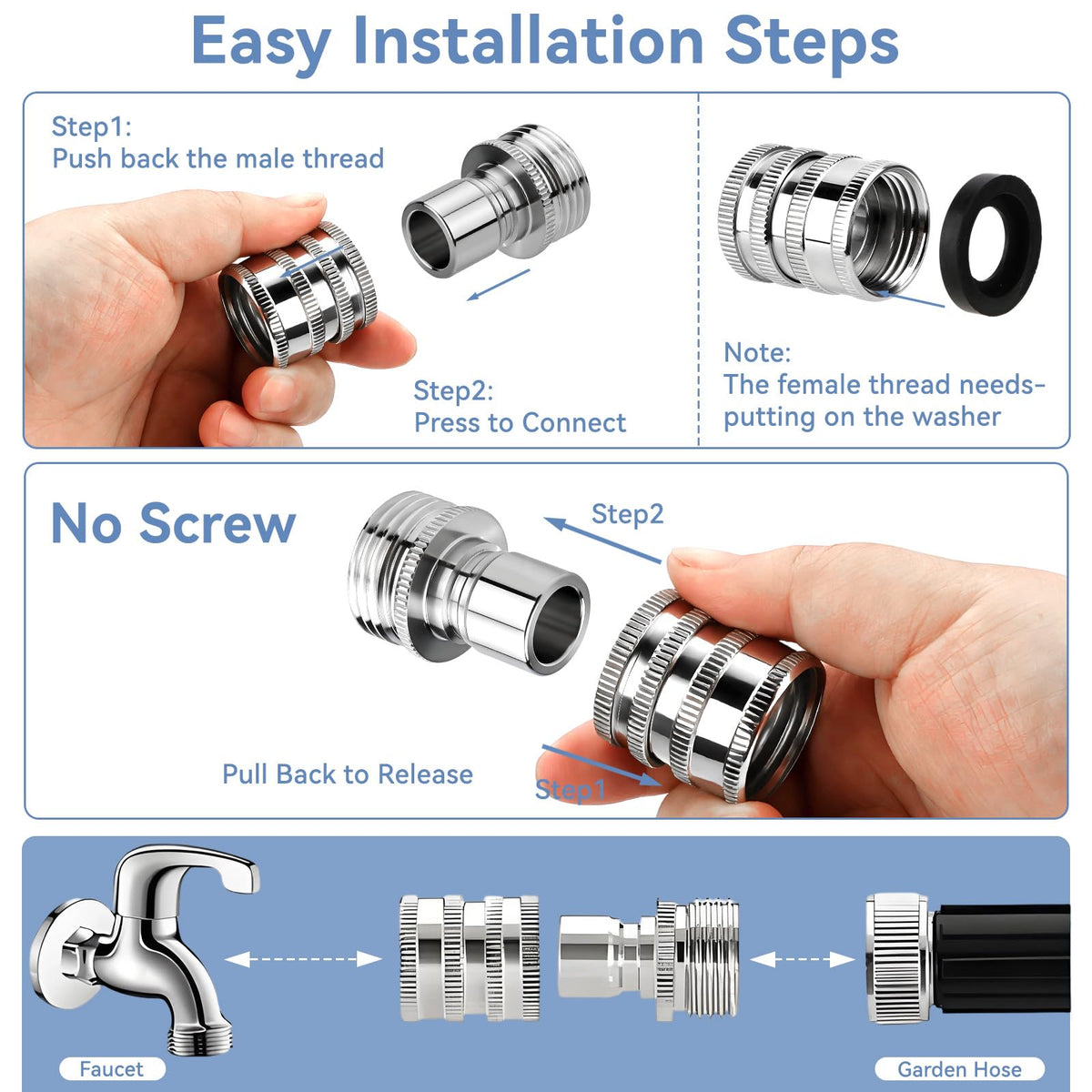 Easy Installation Steps

Step1:
Push back the male thread

Step2:
Press to Connect

Note:
The female thread needs-putting on the washer

No Screw

Step2

Pull Back to Release

Step1

Faucet

Garden Hose