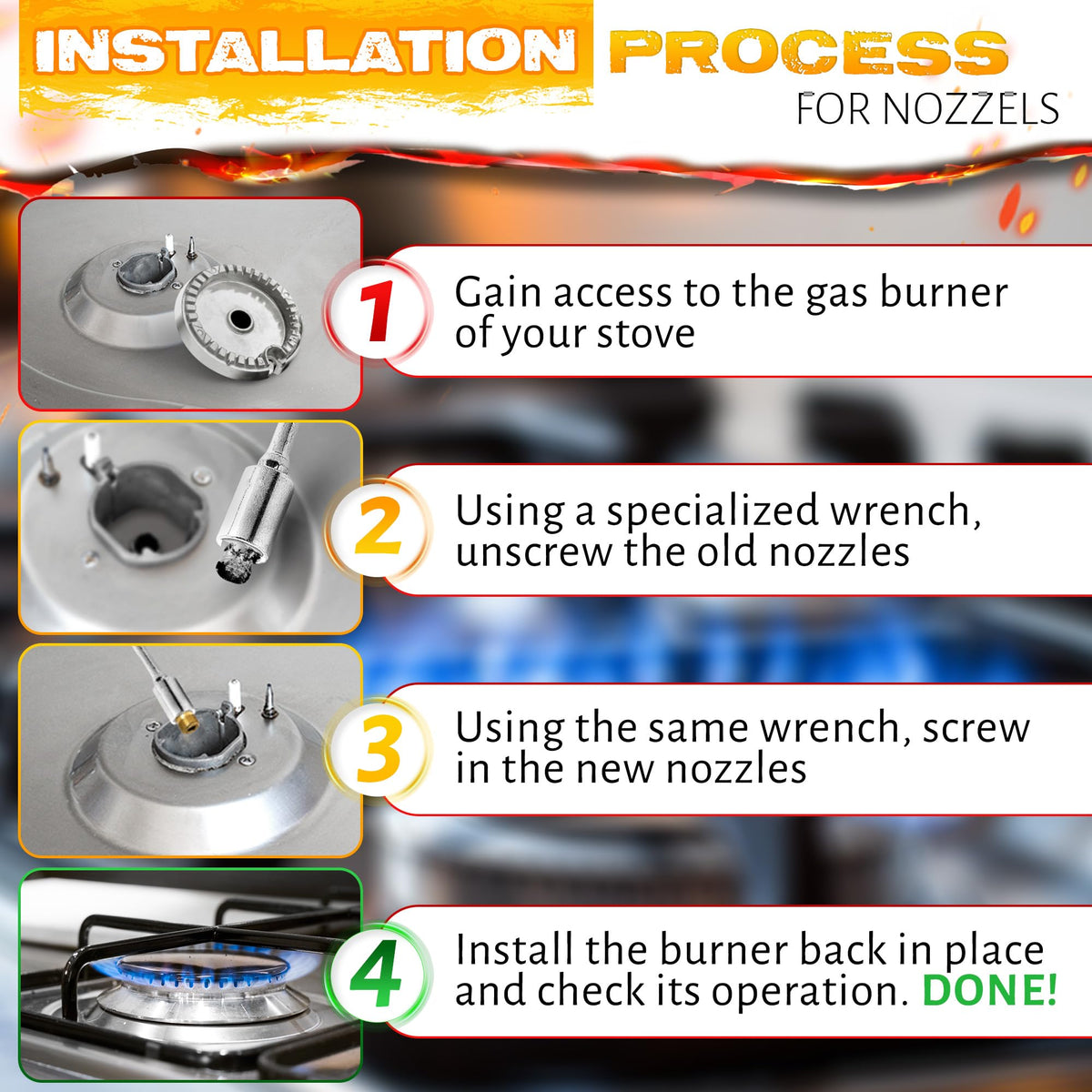 INSTALLATION PROCESS
FOR NOZZELS

1 Gain access to the gas burner of your stove

2 Using a specialized wrench, unscrew the old nozzles

3 Using the same wrench, screw in the new nozzles

4 Install the burner back in place and check its operation. DONE!