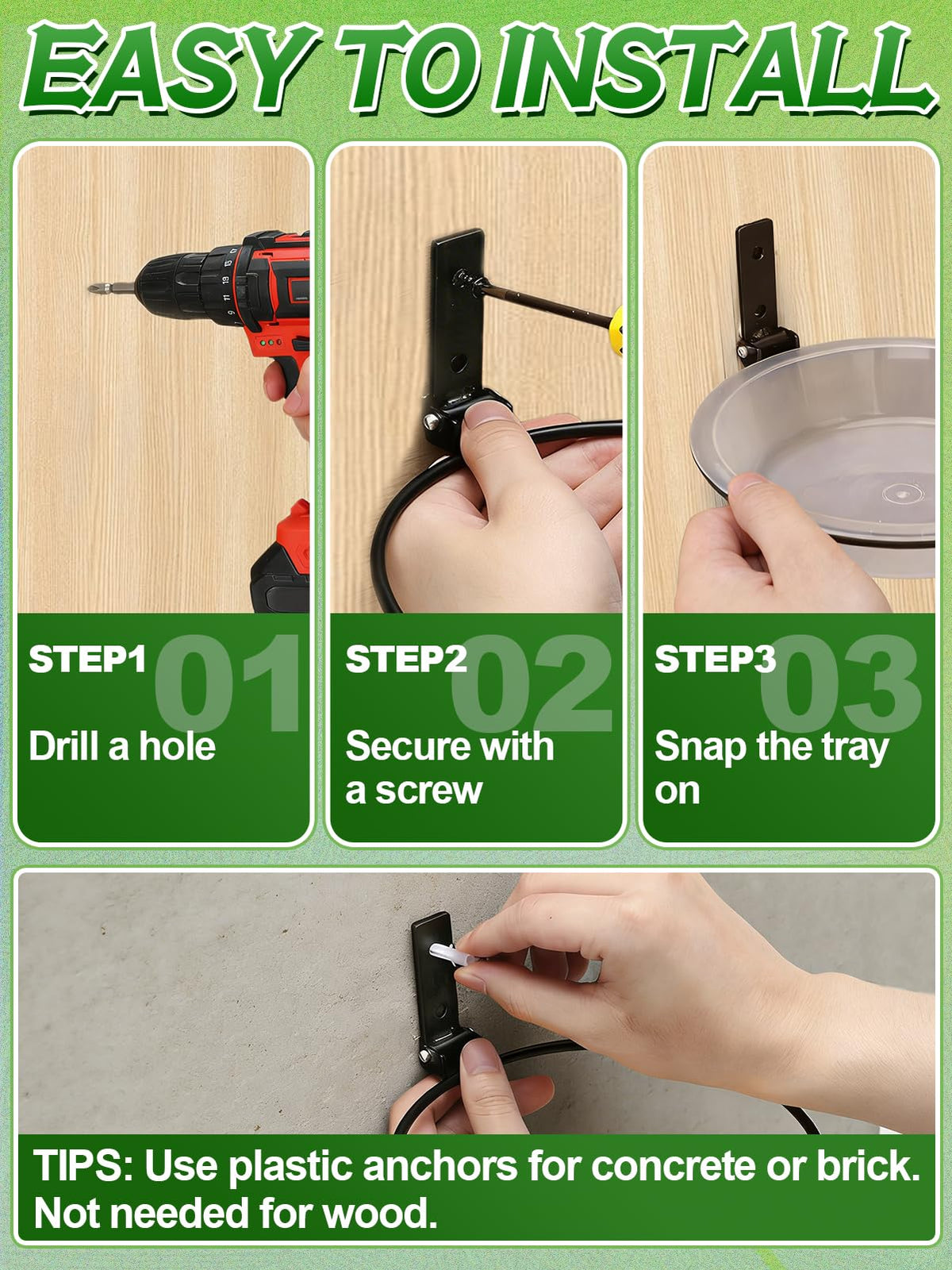 EASY TO INSTALL

STEP1 01
Drill a hole

STEP2 02
Secure with a screw

STEP3 03
Snap the tray on

TIPS: Use plastic anchors for concrete or brick. Not needed for wood.