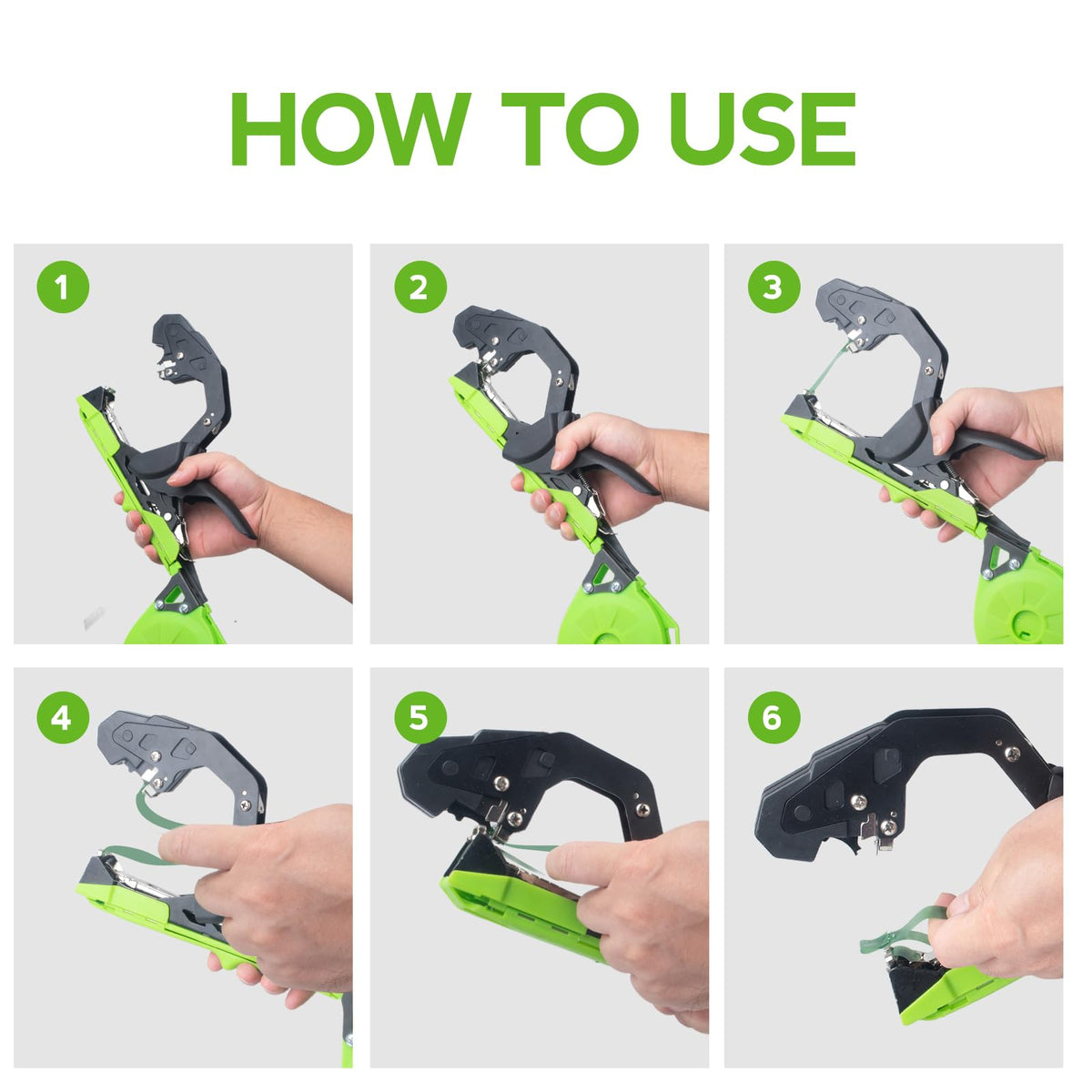 HOW TO USE

1

2

3

4

5

6