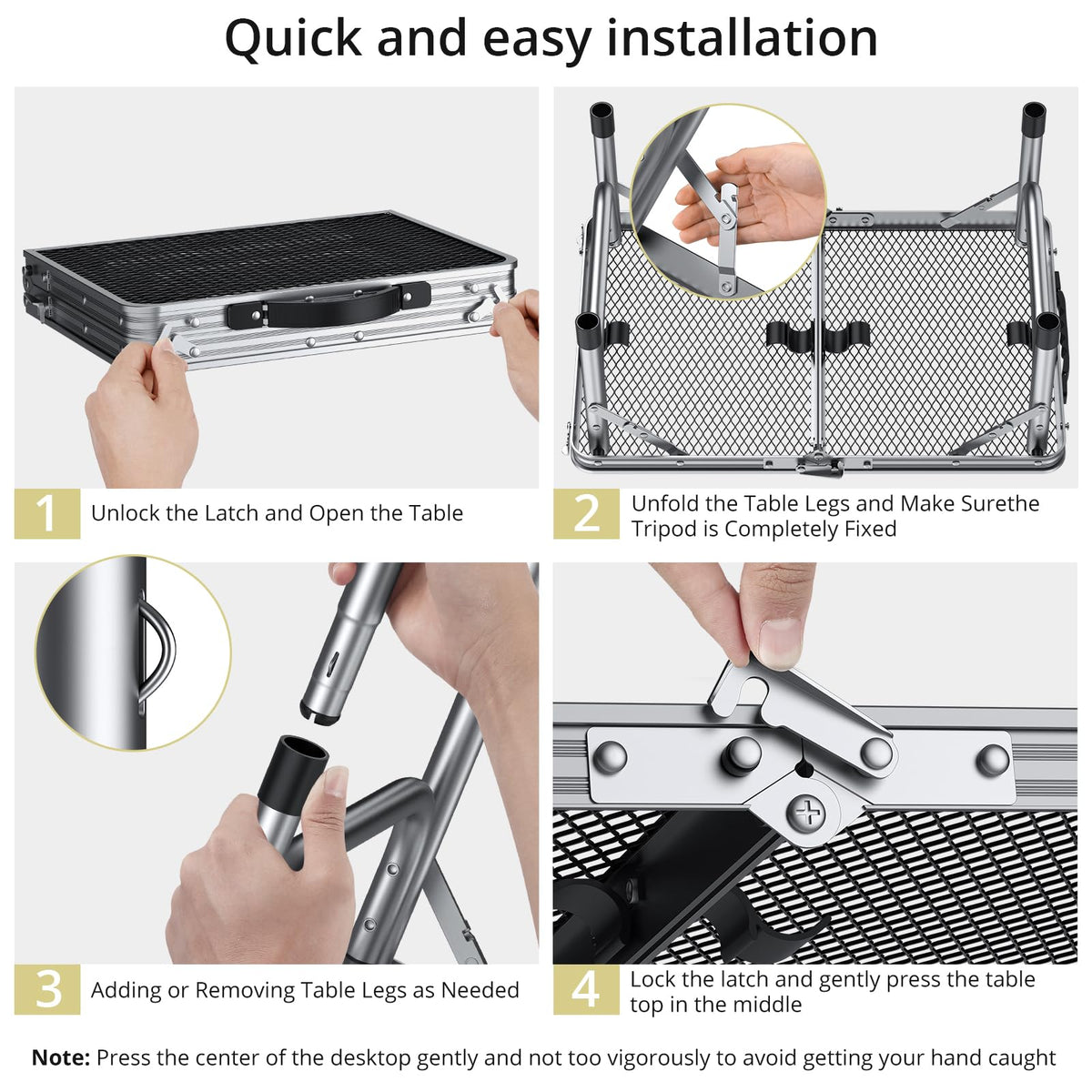 Quick and easy installation

1 Unlock the Latch and Open the Table

2 Unfold the Table Legs and Make Surethe Tripod is Completely Fixed

3 Adding or Removing Table Legs as Needed

4 Lock the latch and gently press the table top in the middle

Note: Press the center of the desktop gently and not too vigorously to avoid getting your hand caught