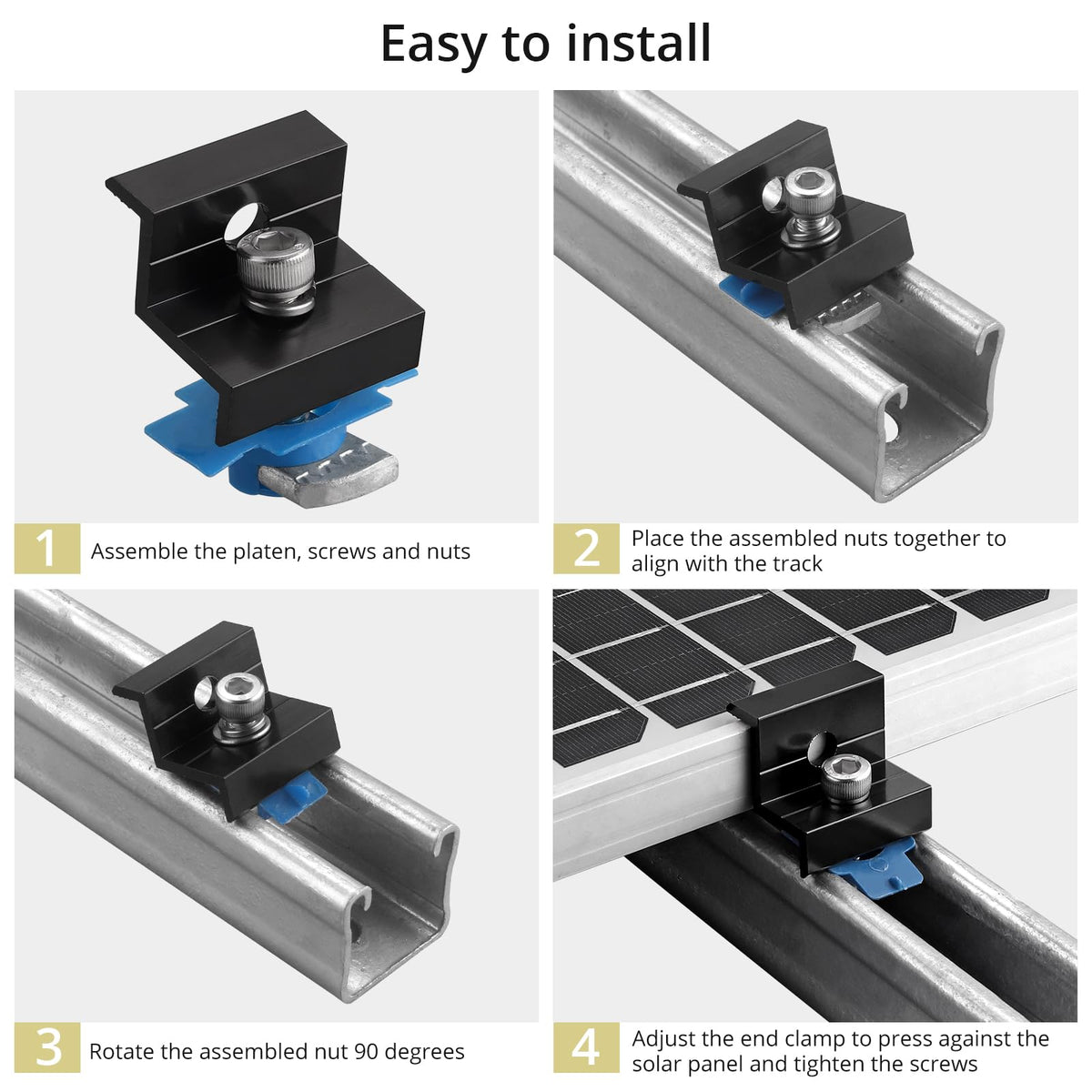 Easy to install

1 Assemble the platen, screws and nuts

2 Place the assembled nuts together to align with the track

3 Rotate the assembled nut 90 degrees

4 Adjust the end clamp to press against the solar panel and tighten the screws