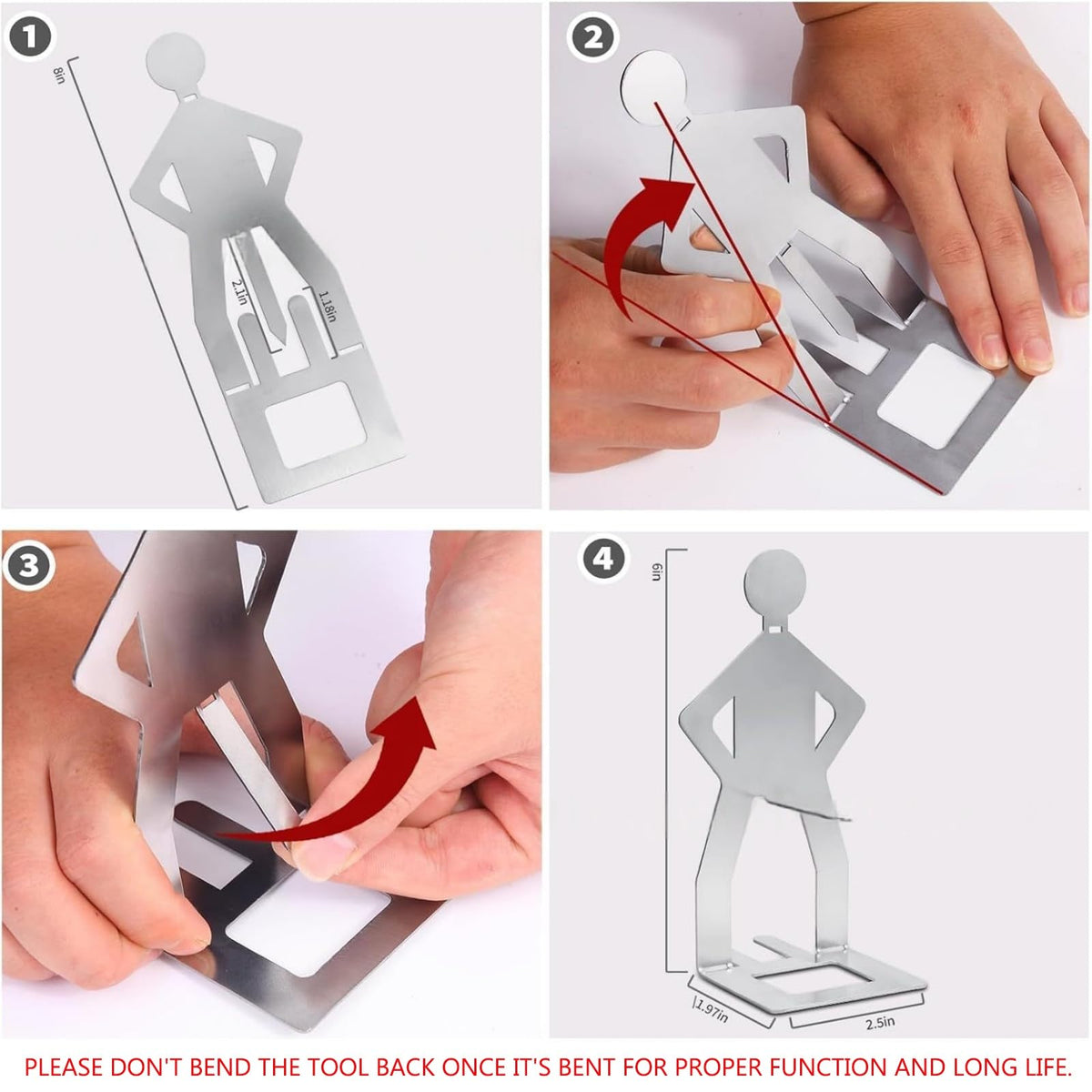 1

8in

2.1in

1.18in

2

3

4

6in

1.97in

2.5in

PLEASE DON'T BEND THE TOOL BACK ONCE IT'S BENT FOR PROPER FUNCTION AND LONG LIFE.