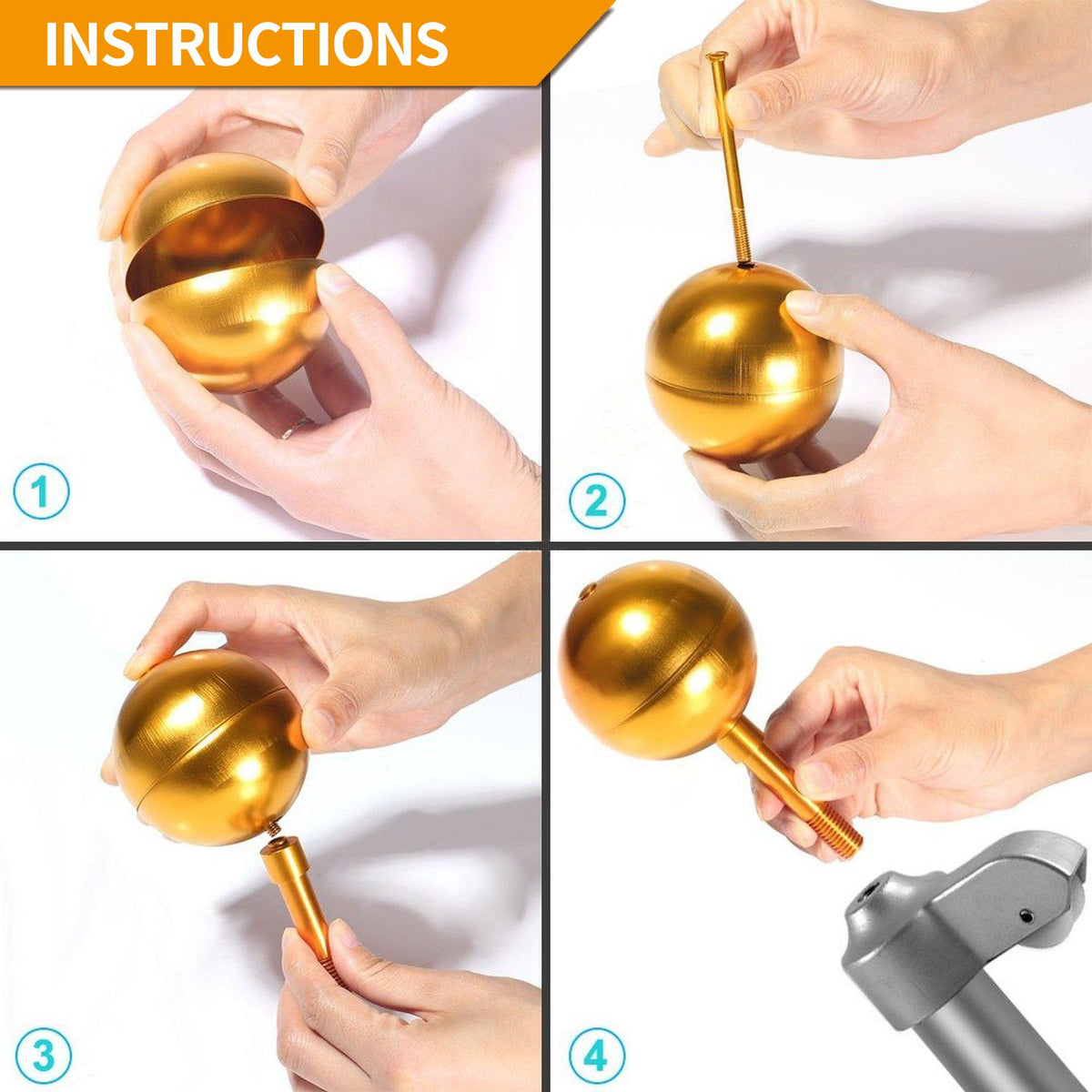 INSTRUCTIONS

1

2

3

4