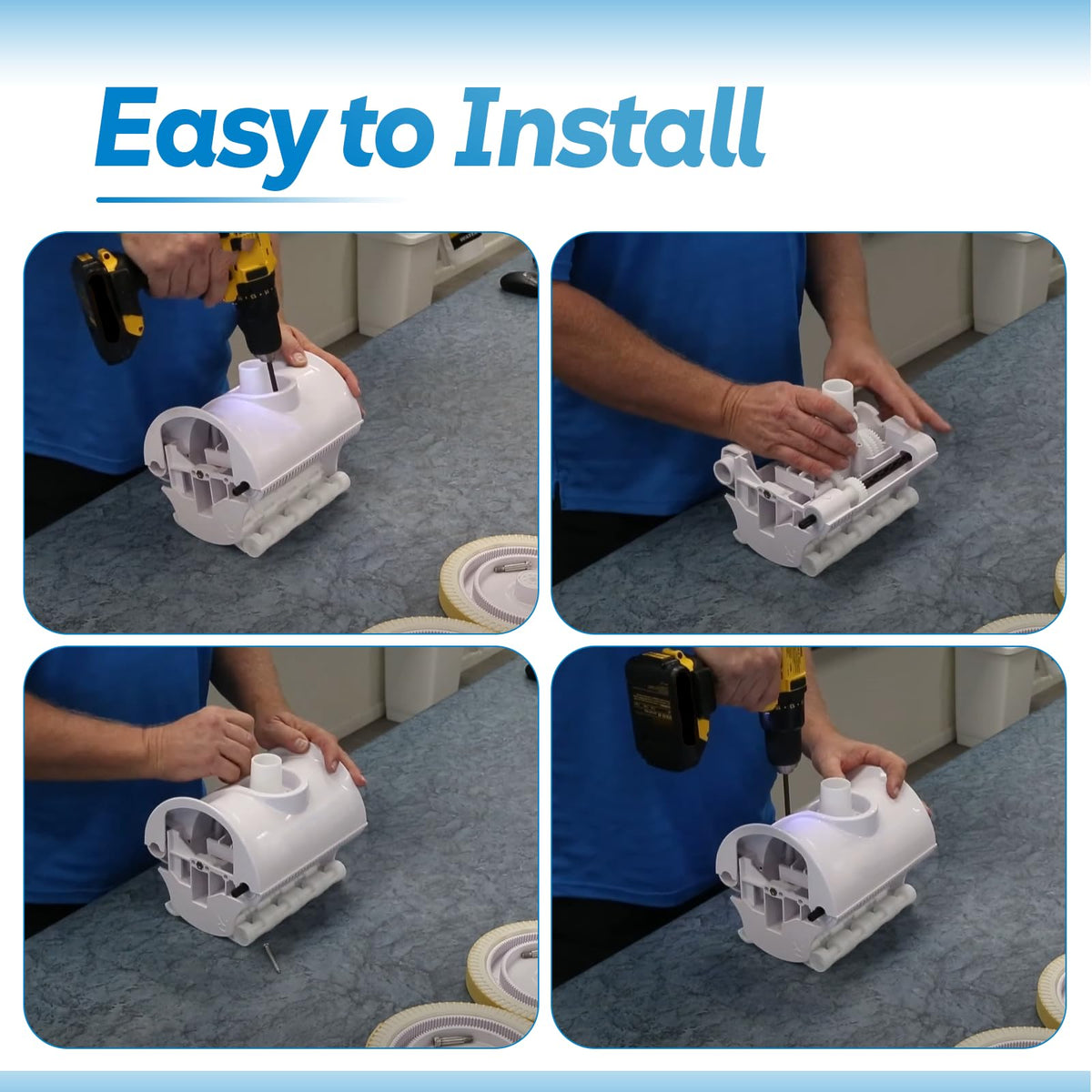 Easy to Install