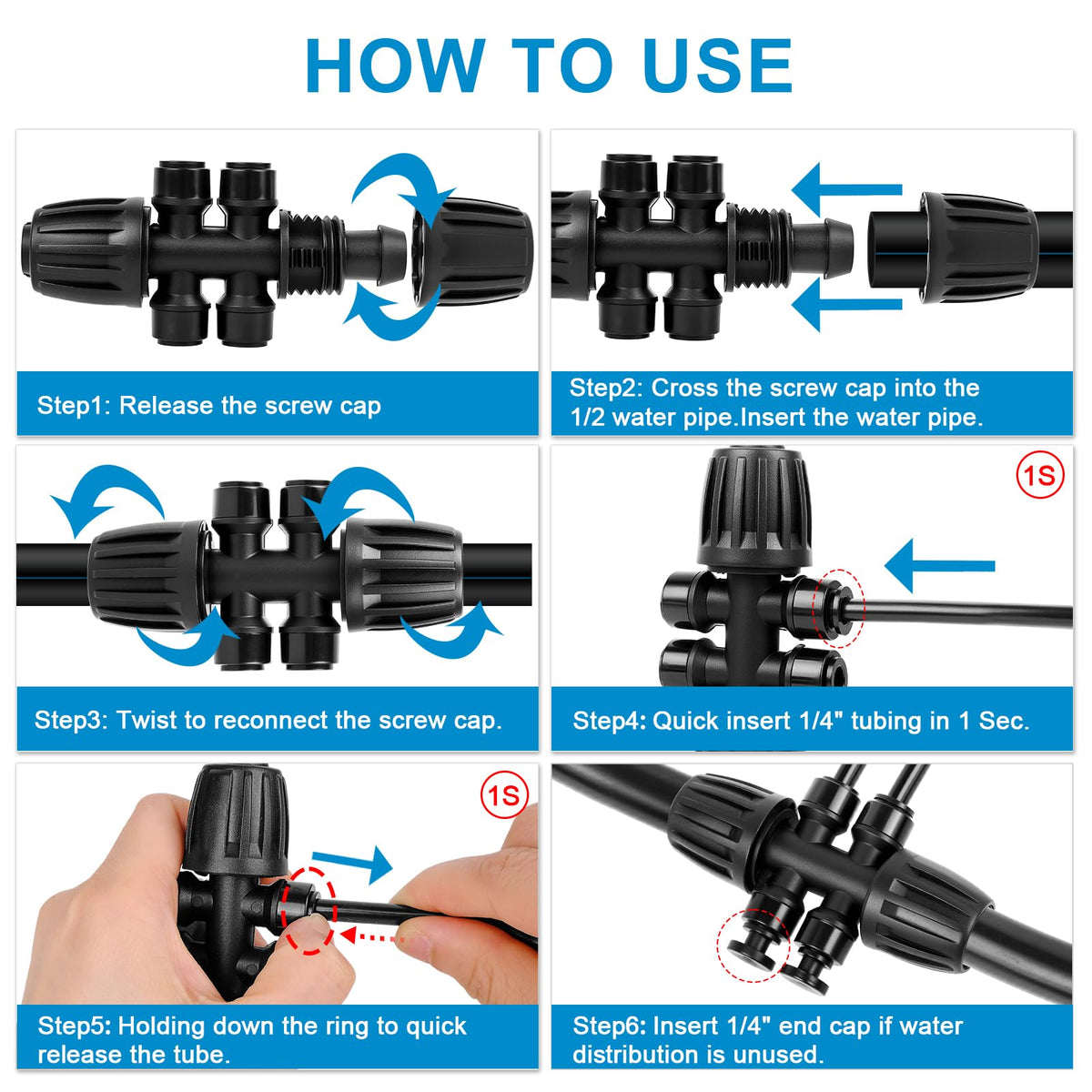 HOW TO USE

Step1: Release the screw cap

Step2: Cross the screw cap into the 1/2 water pipe.Insert the water pipe.

Step3: Twist to reconnect the screw cap.

1S

Step4: Quick insert 1/4" tubing in 1 Sec.

1S

Step5: Holding down the ring to quick release the tube.

Step6: Insert 1/4" end cap if water distribution is unused.