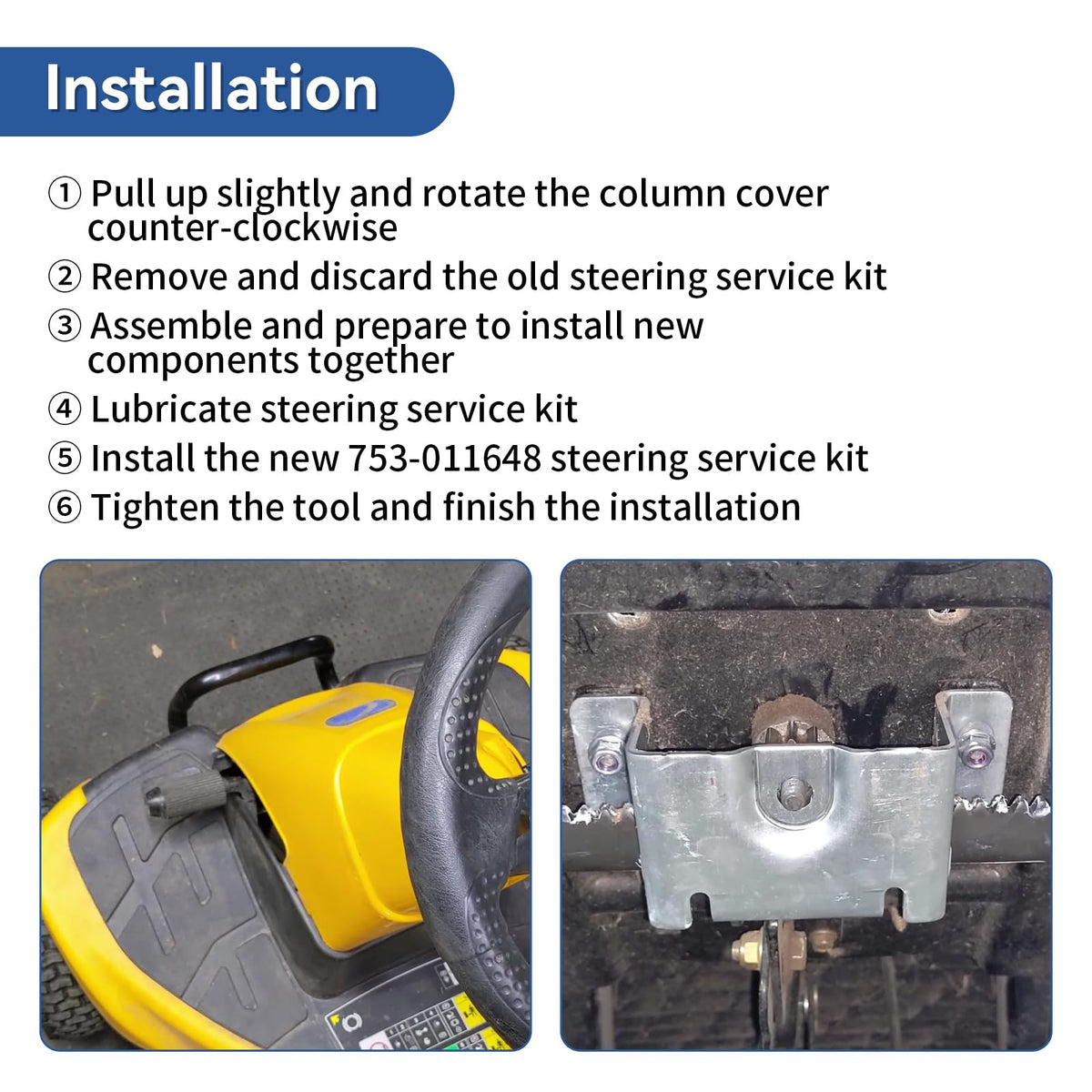 Installation

① Pull up slightly and rotate the column cover counter-clockwise

② Remove and discard the old steering service kit

③ Assemble and prepare to install new components together

④ Lubricate steering service kit

⑤ Install the new 753-011648 steering service kit

⑥ Tighten the tool and finish the installation