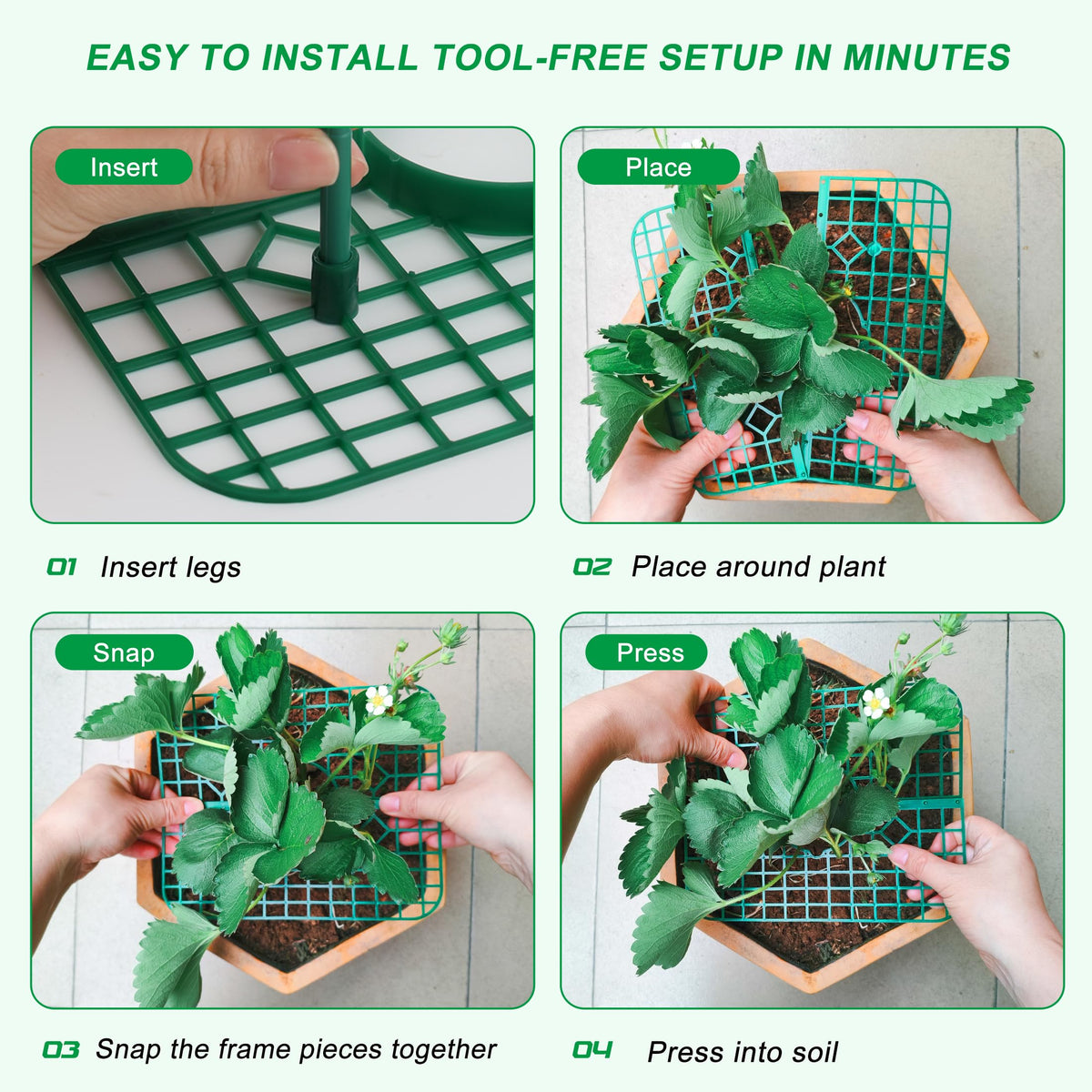 EASY TO INSTALL TOOL-FREE SETUP IN MINUTES

Insert

01 Insert legs

Place

02 Place around plant

Snap

03 Snap the frame pieces together

Press

04 Press into soil