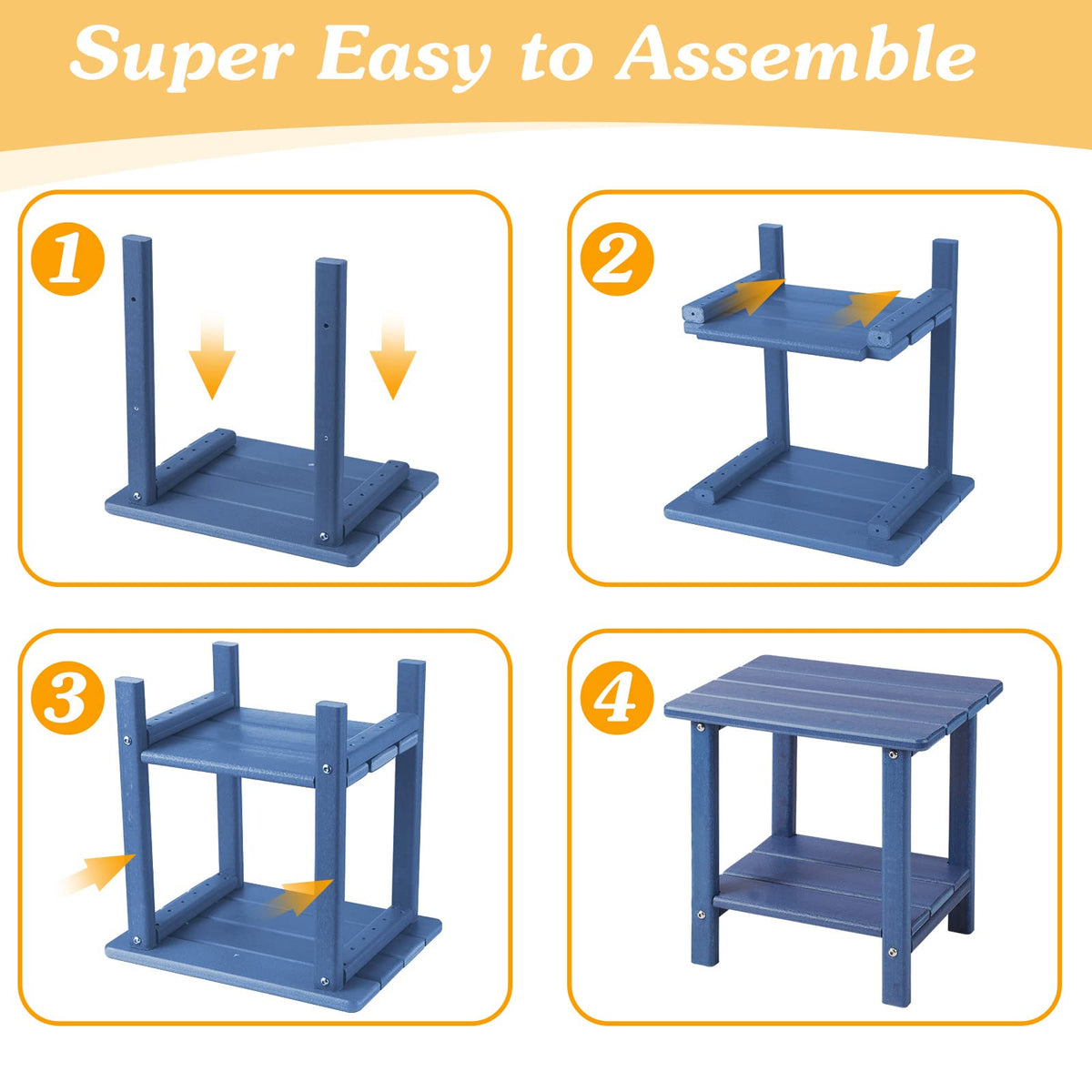 Super Easy to Assemble

1

2

3

4