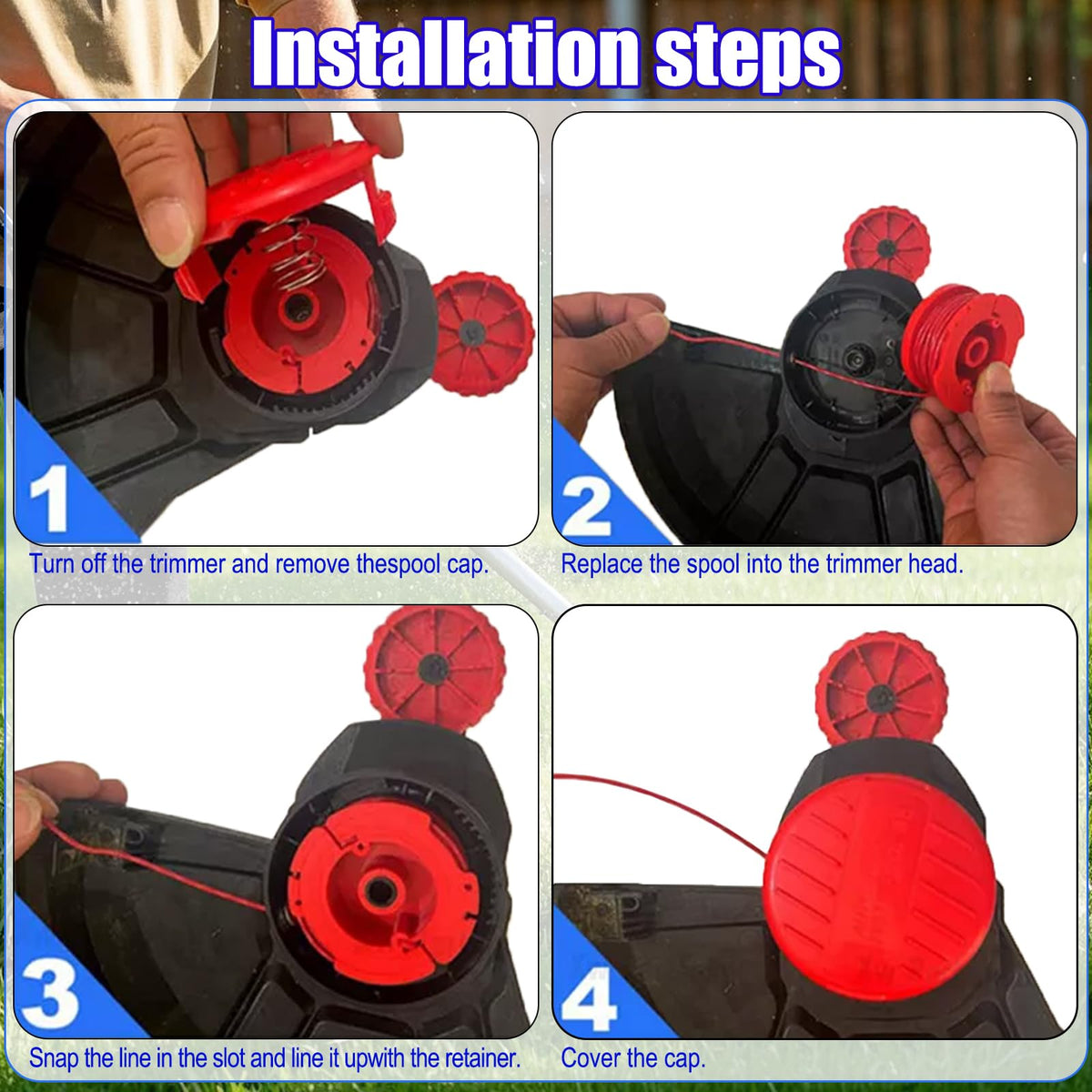 Installation steps

1

Turn off the trimmer and remove thespool cap.

2

Replace the spool into the trimmer head.

3

Snap the line in the slot and line it upwith the retainer.

4

Cover the cap.