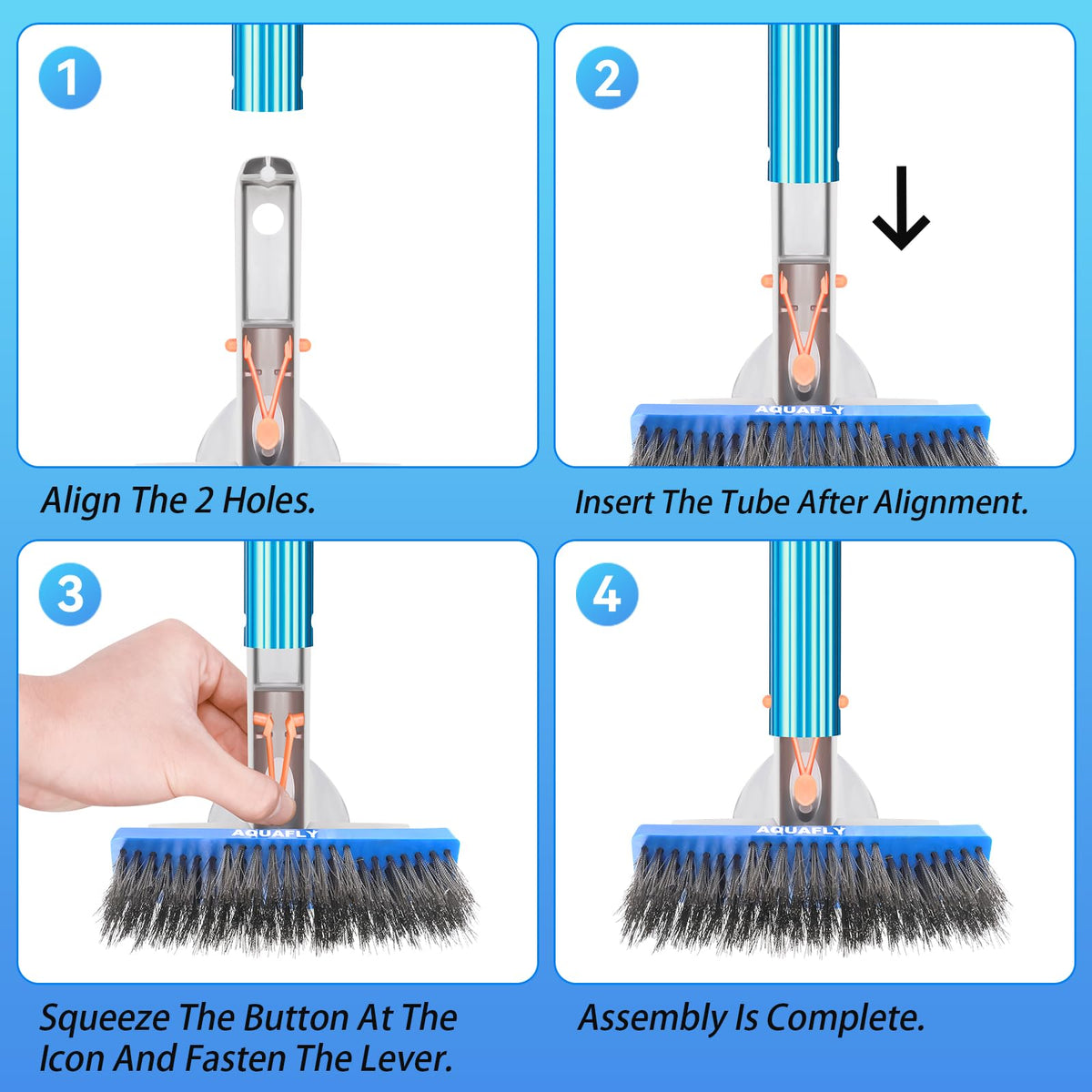 1

Align The 2 Holes.

2

AQUAFLY

Insert The Tube After Alignment.

3

AQUAFLY

Squeeze The Button At The Icon And Fasten The Lever.

4

AQUAFLY

Assembly Is Complete.