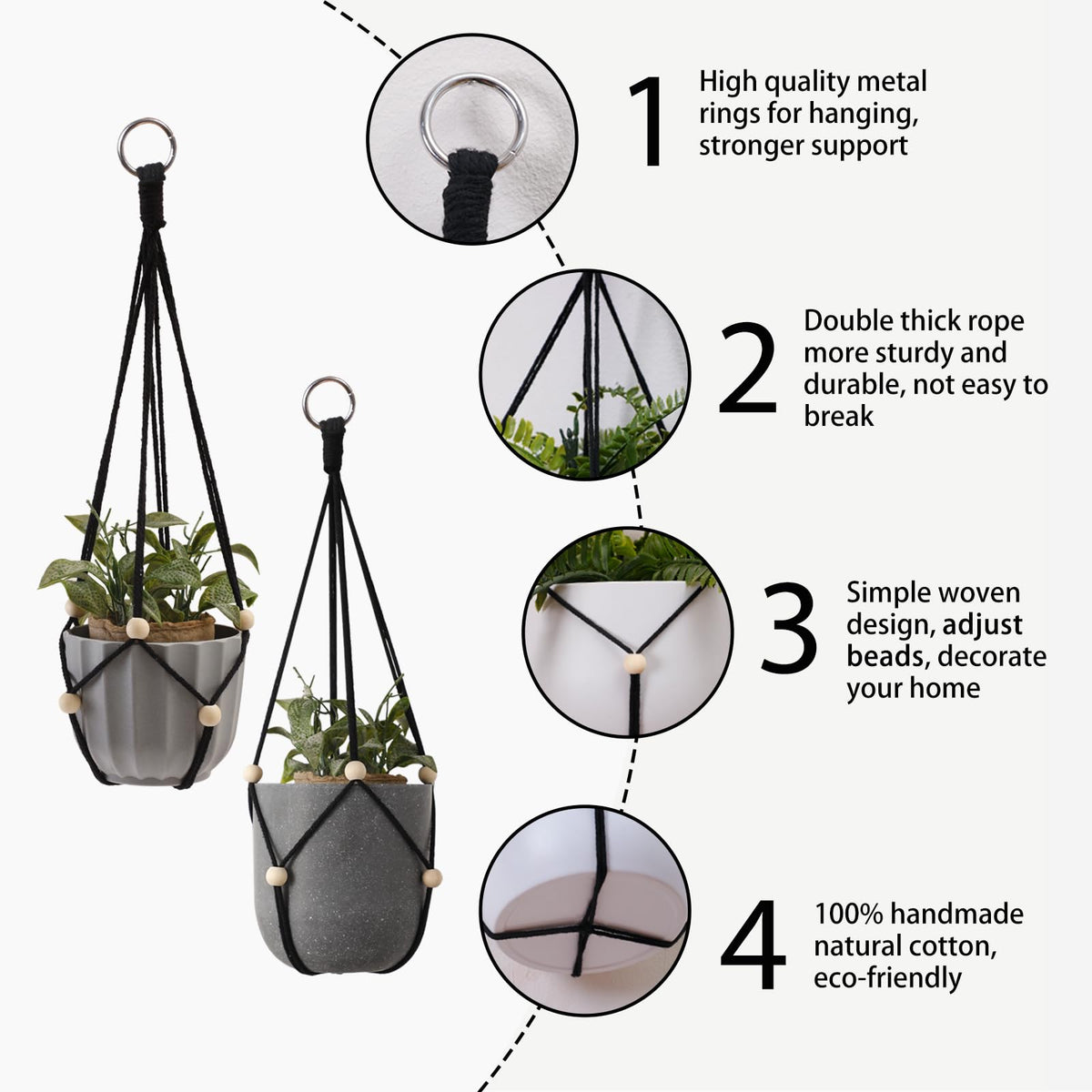 1
High quality metal rings for hanging, stronger support

2
Double thick rope more sturdy and durable, not easy to break

3
Simple woven design, adjust beads, decorate your home

4
100% handmade natural cotton, eco-friendly