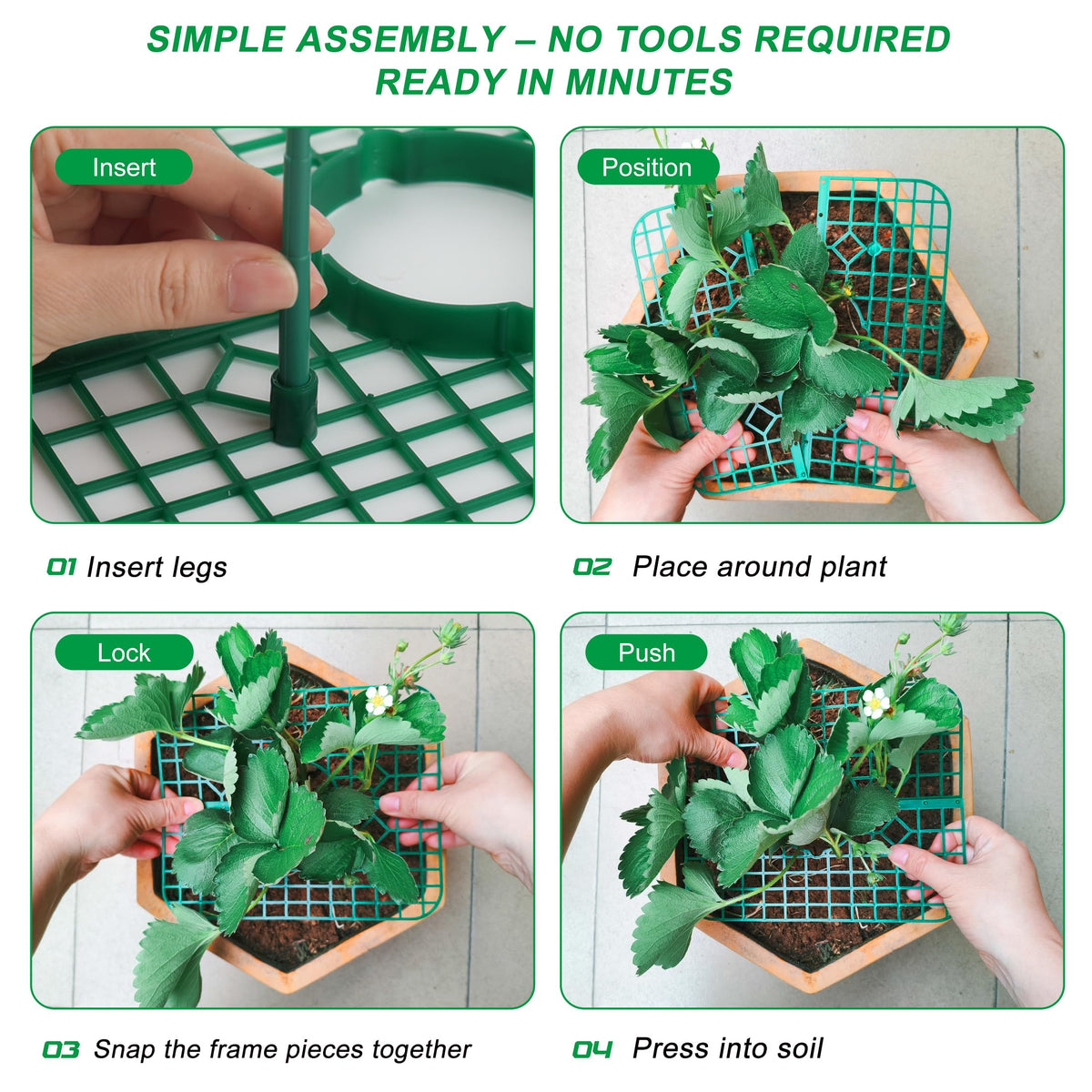 SIMPLE ASSEMBLY – NO TOOLS REQUIRED
READY IN MINUTES

Insert

01 Insert legs

Position

02 Place around plant

Lock

03 Snap the frame pieces together

Push

04 Press into soil