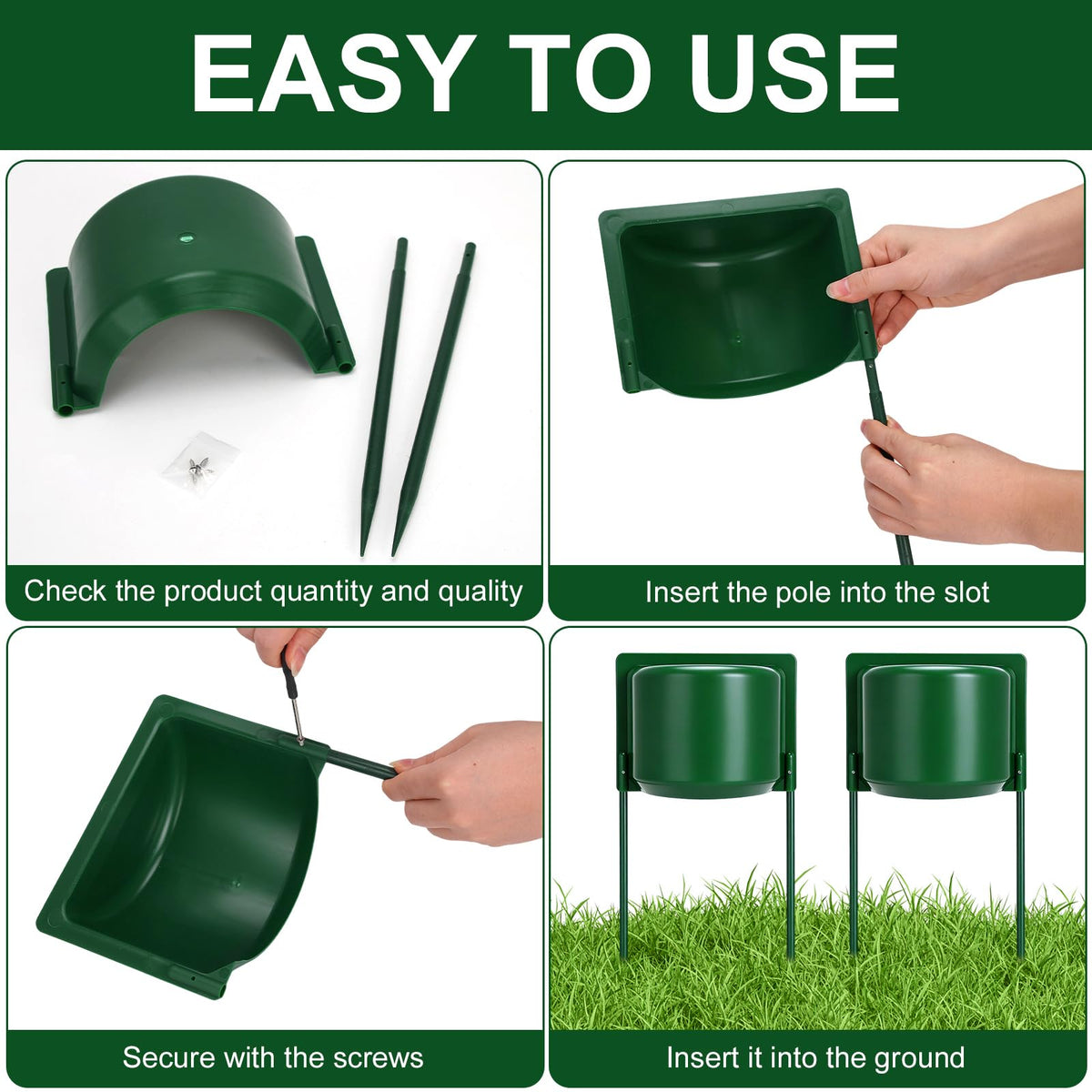 EASY TO USE

Check the product quantity and quality

Insert the pole into the slot

Secure with the screws

Insert it into the ground