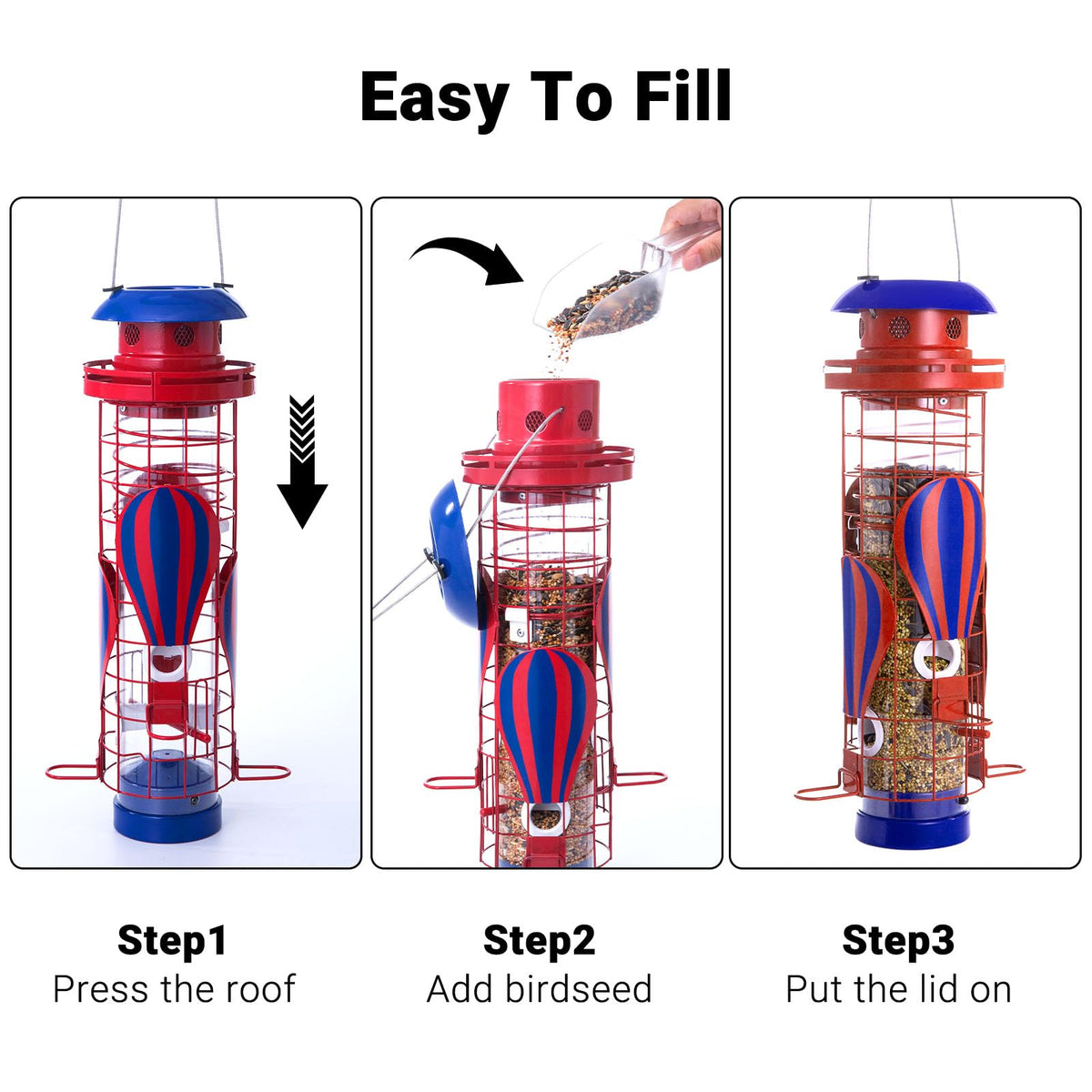 Easy To Fill

Step1
Press the roof

Step2
Add birdseed

Step3
Put the lid on