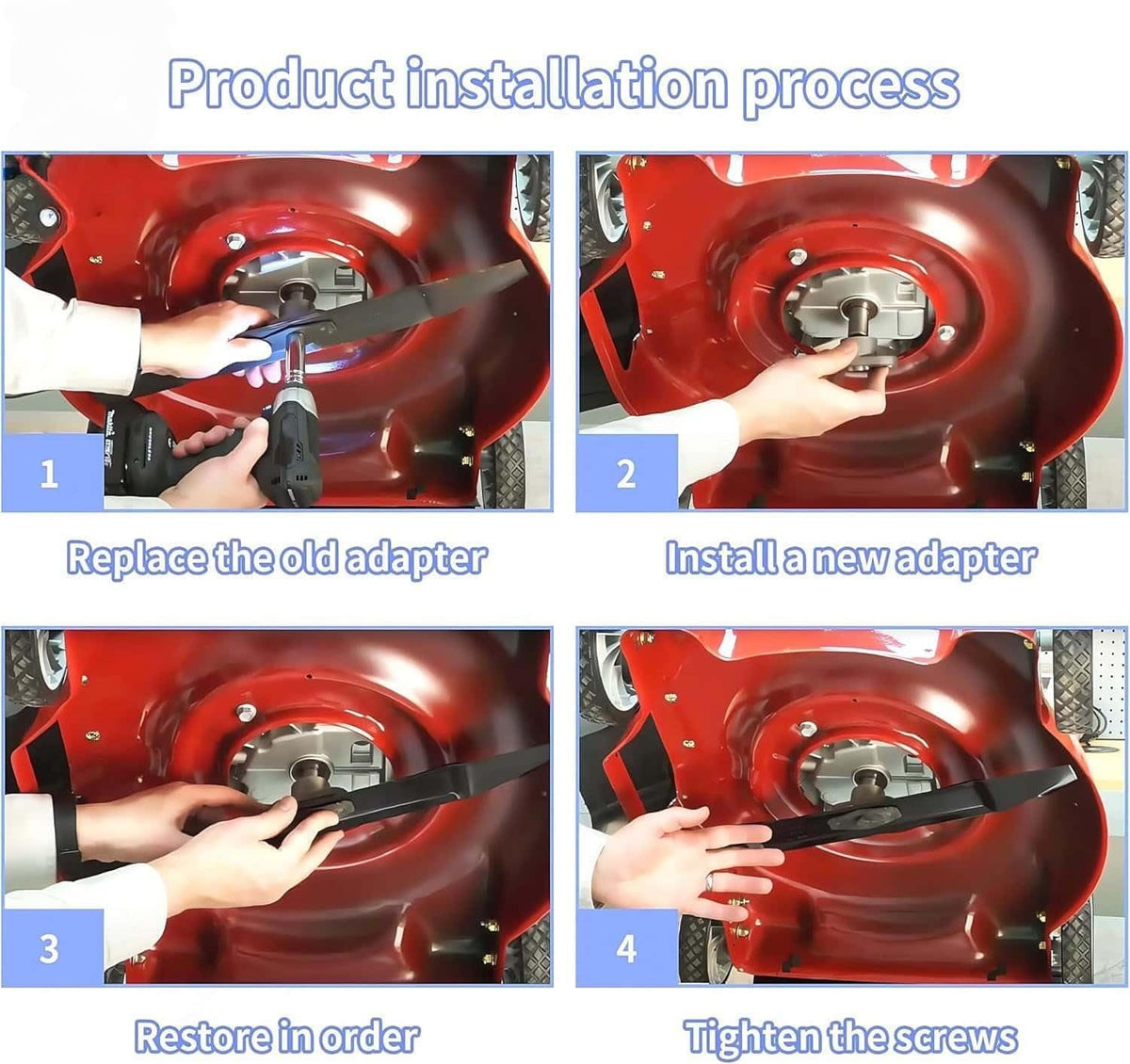 Product installation process

1

Replace the old adapter

2

Install a new adapter

3

Restore in order

4

Tighten the screws