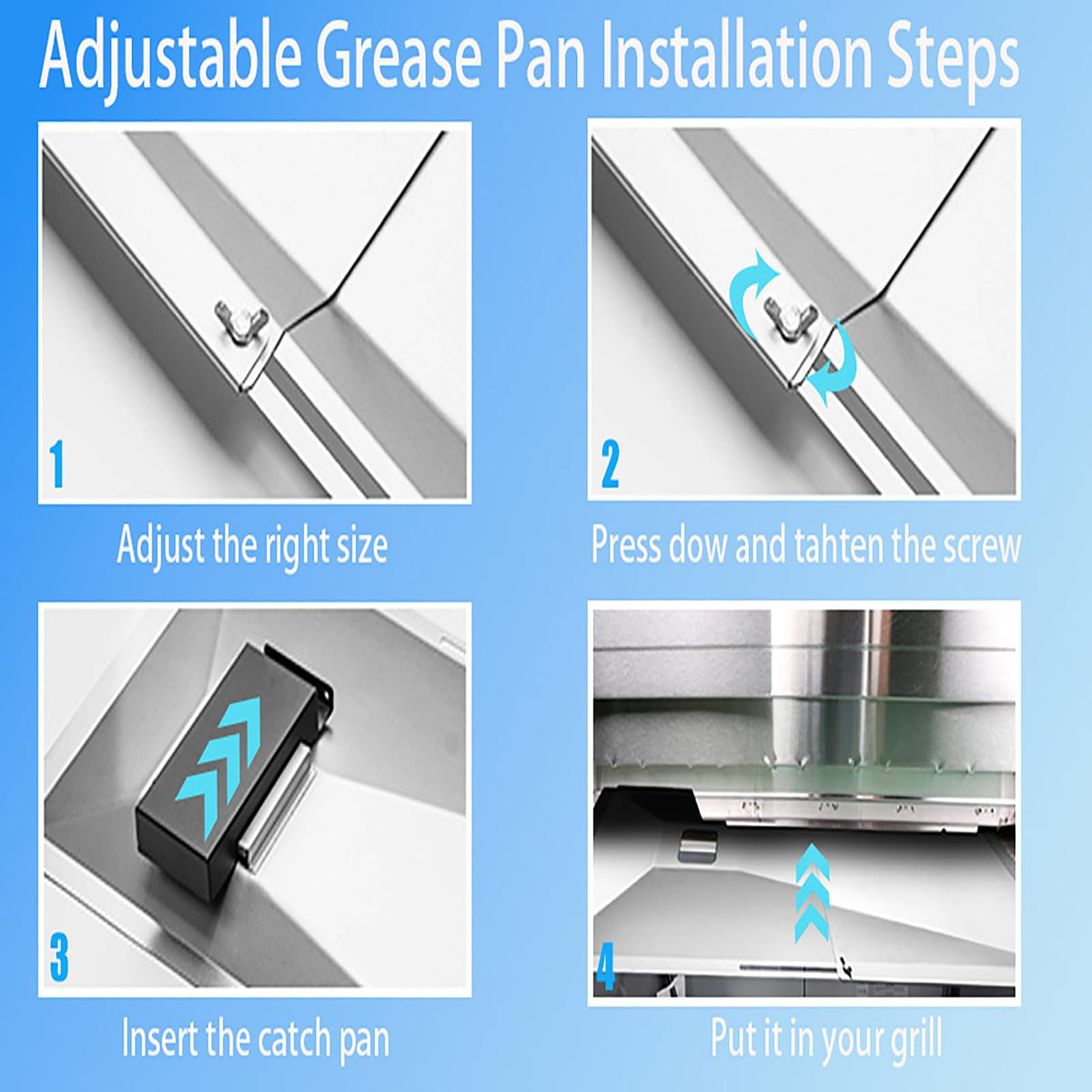 Adjustable Grease Pan Installation Steps

1

Adjust the right size

2

Press dow and tahten the screw

3

Insert the catch pan

4

Put it in your grill