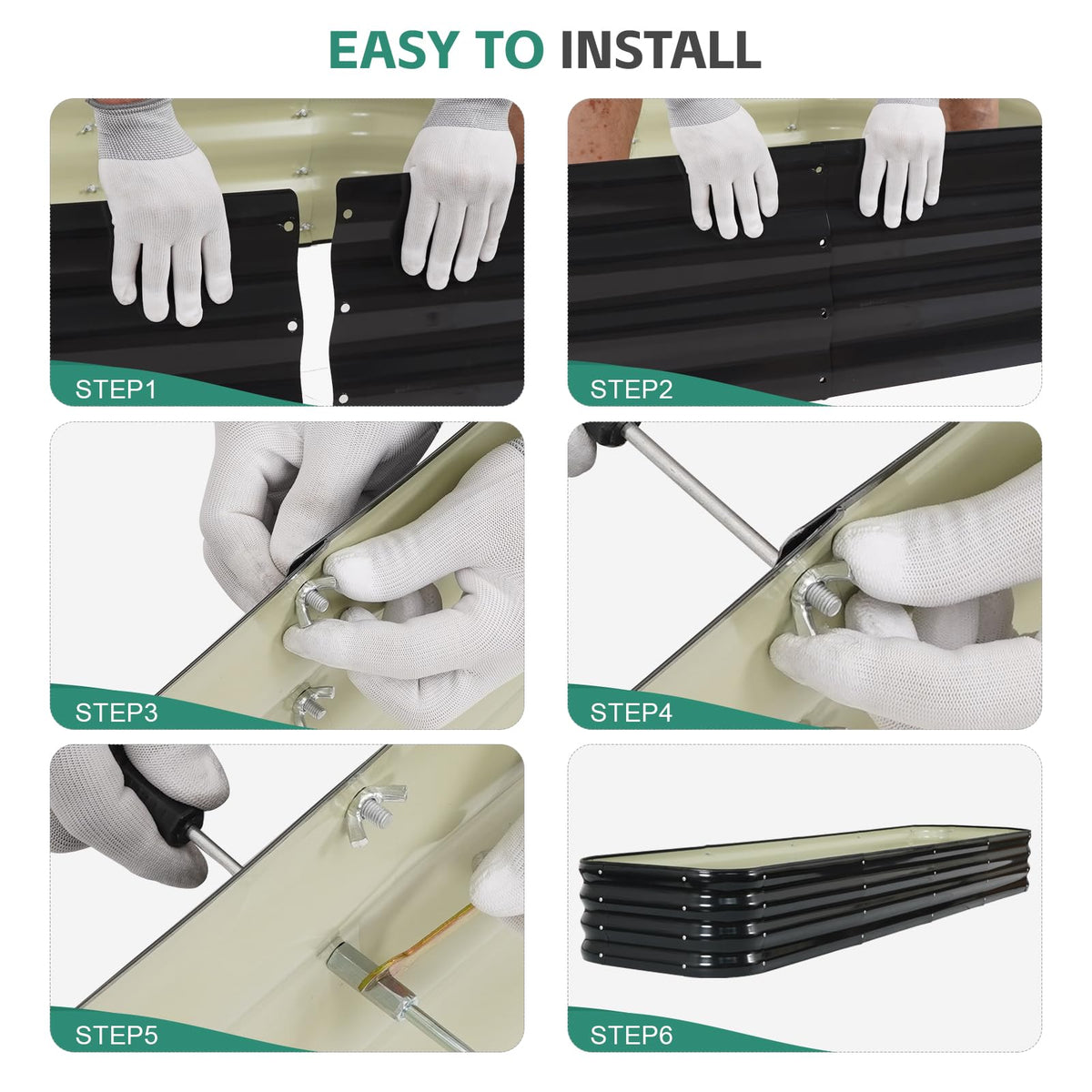 EASY TO INSTALL

STEP1

STEP2

STEP3

STEP4

STEP5

STEP6