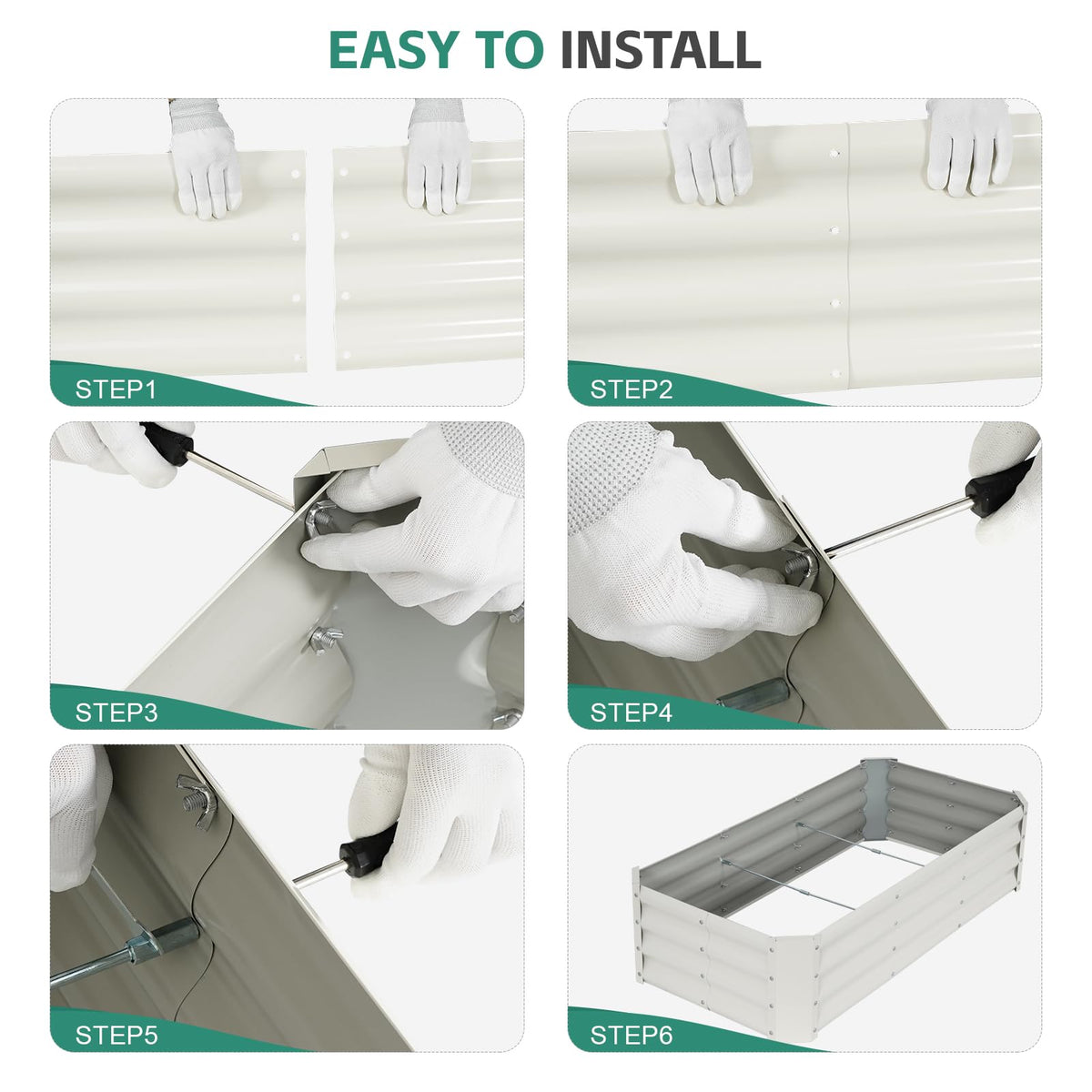 EASY TO INSTALL

STEP1

STEP2

STEP3

STEP4

STEP5

STEP6