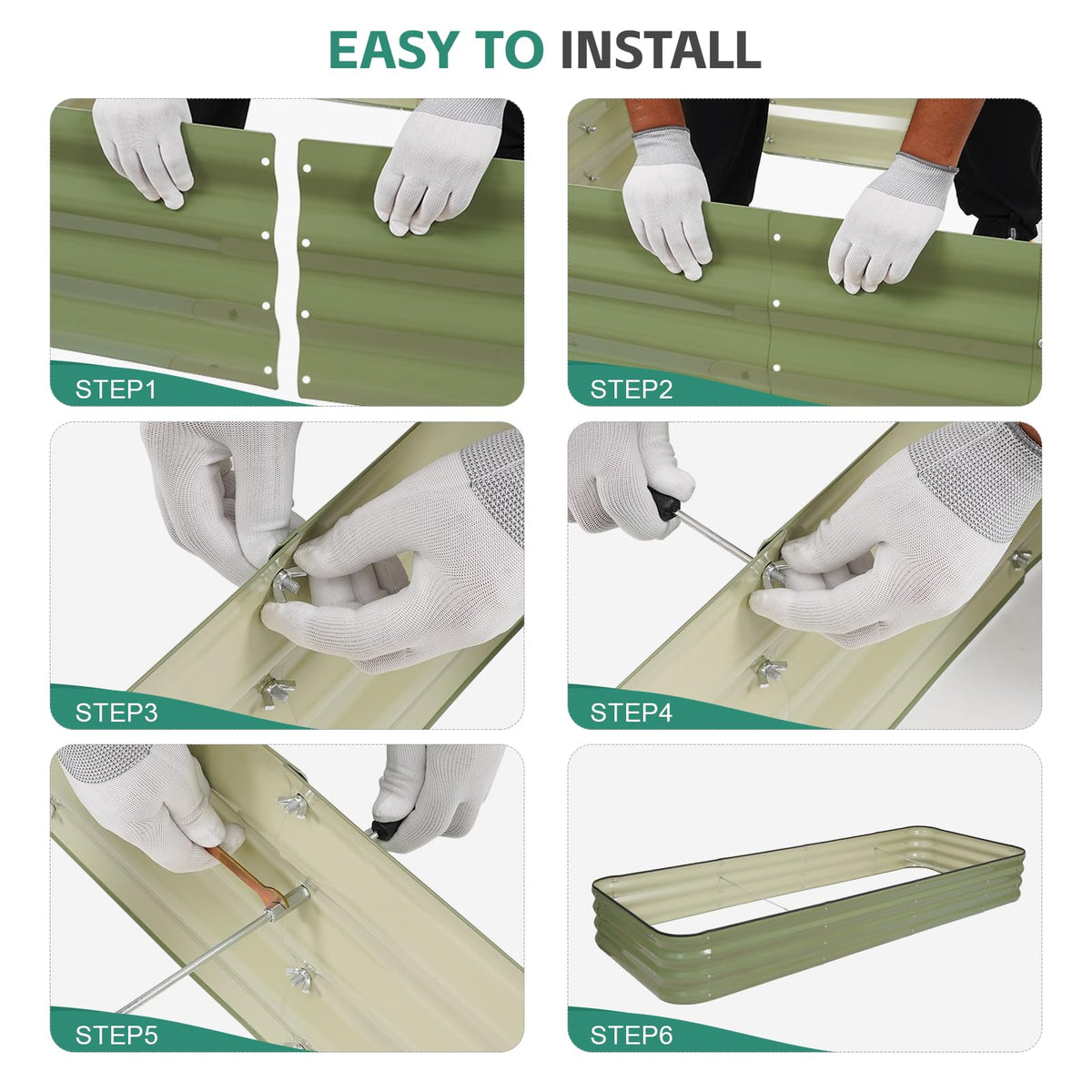 EASY TO INSTALL

STEP1

STEP2

STEP3

STEP4

STEP5

STEP6