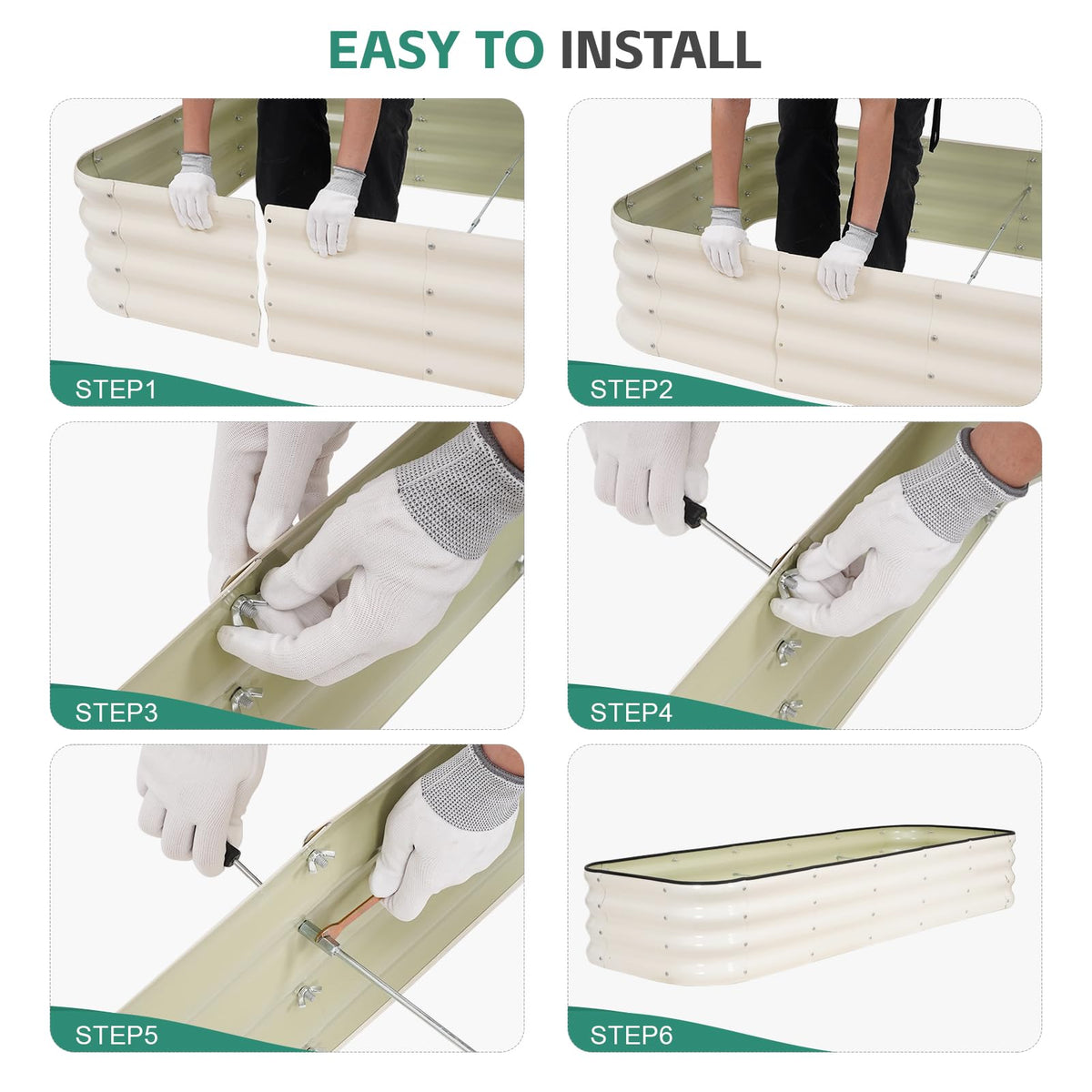 EASY TO INSTALL

STEP1

STEP2

STEP3

STEP4

STEP5

STEP6