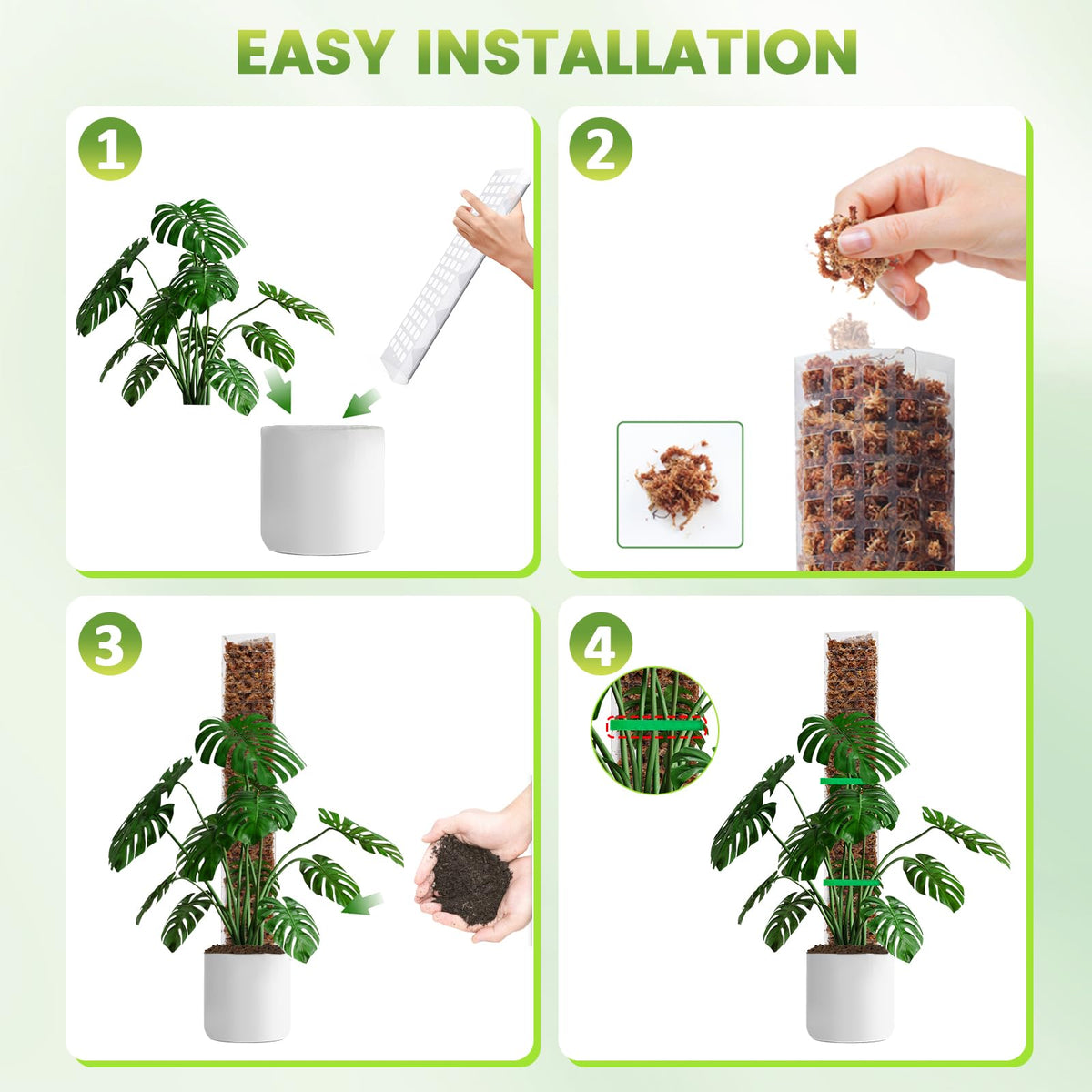 EASY INSTALLATION

1

2

3

4