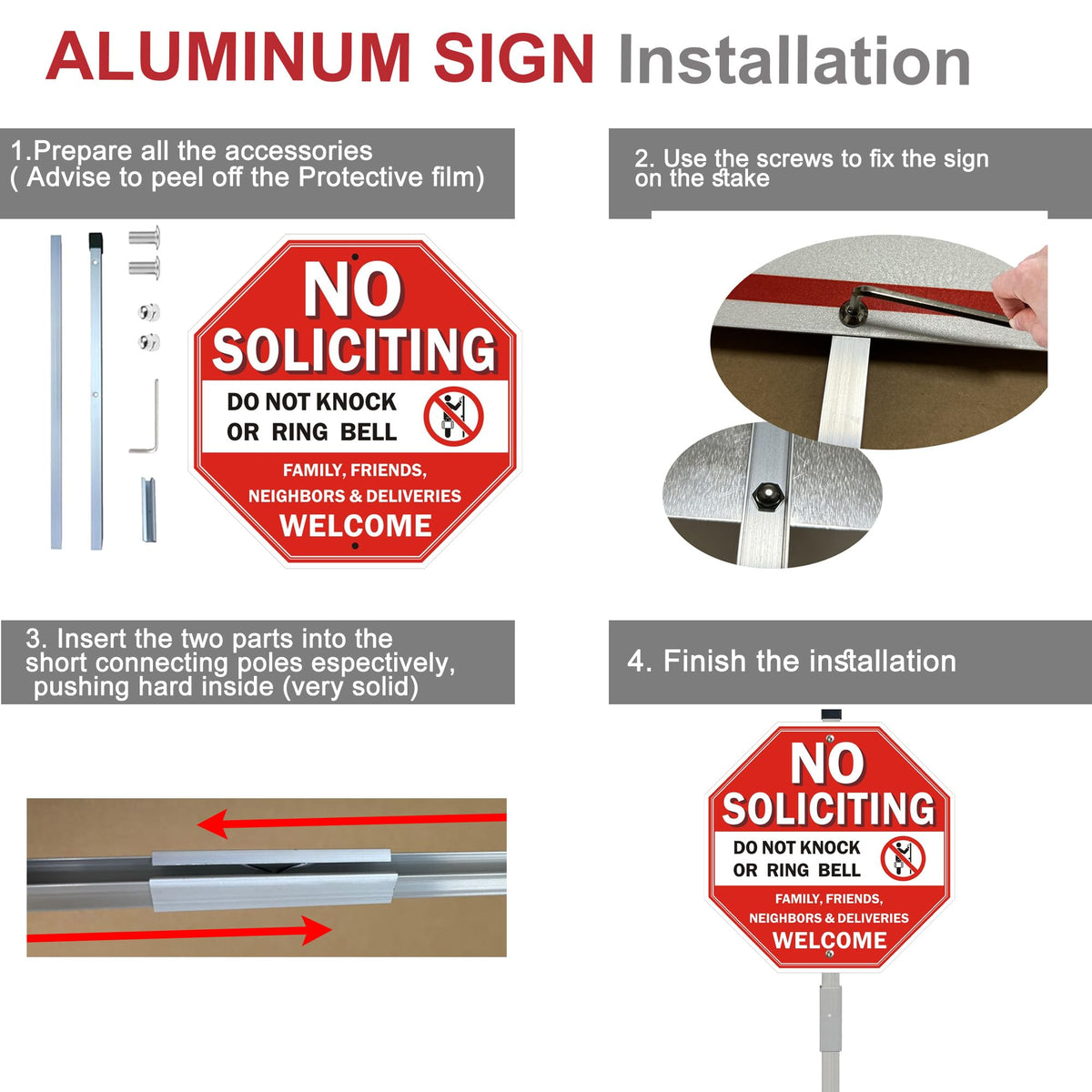 ALUMINUM SIGN Installation

1.Prepare all the accessories
( Advise to peel off the Protective film)

NO SOLICITING
DO NOT KNOCK OR RING BELL
FAMILY, FRIENDS, NEIGHBORS & DELIVERIES
WELCOME

2. Use the screws to fix the sign on the stake

3. Insert the two parts into the short connecting poles espectively, pushing hard inside (very solid)

4. Finish the installation

NO SOLICITING
DO NOT KNOCK OR RING BELL
FAMILY, FRIENDS, NEIGHBORS & DELIVERIES
WELCOME