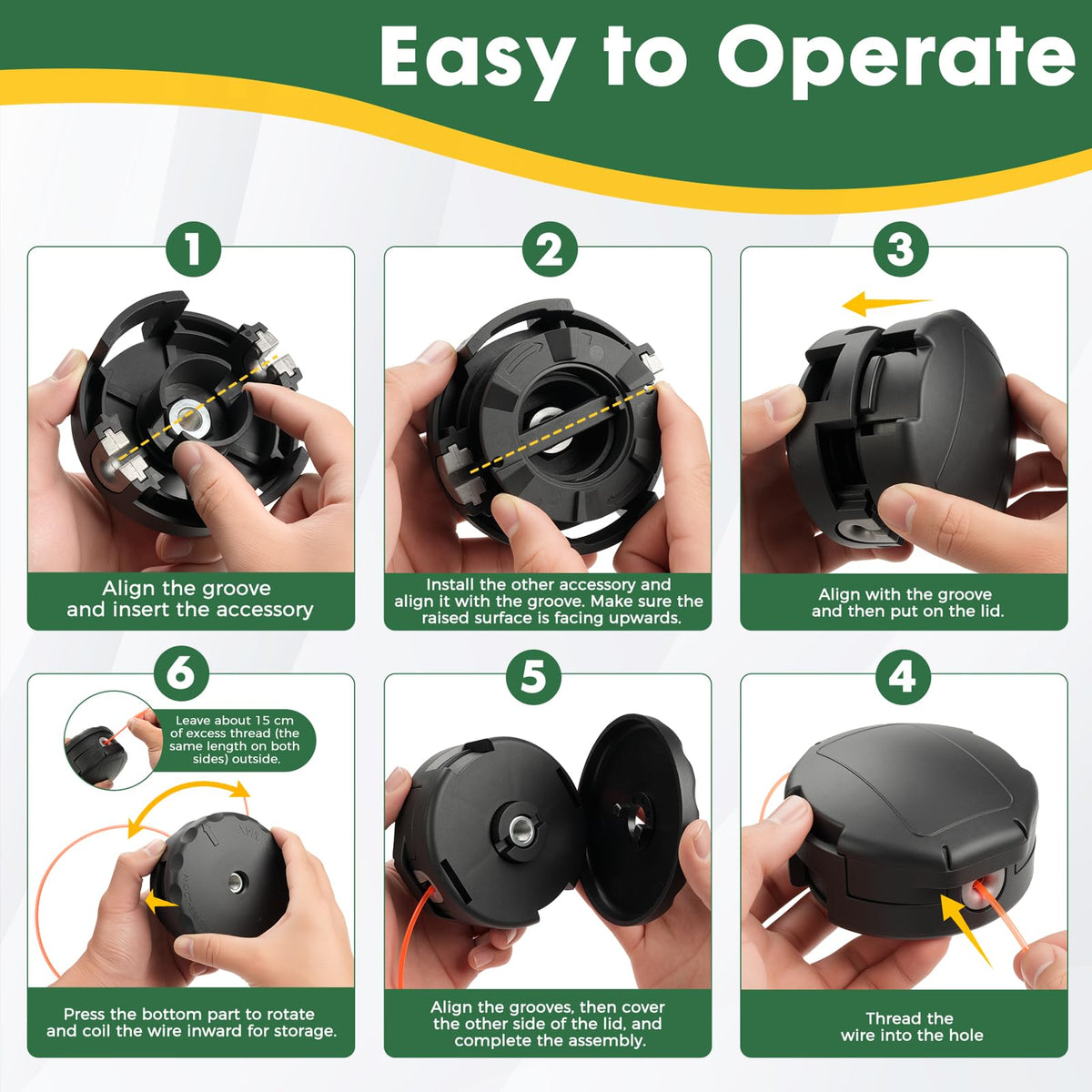 Easy to Operate

1

Align the groove and insert the accessory

2

Install the other accessory and align it with the groove. Make sure the raised surface is facing upwards.

3

Align with the groove and then put on the lid.

6

Leave about 15 cm of excess thread (the same length on both sides) outside.

Press the bottom part to rotate and coil the wire inward for storage.

5

Align the grooves, then cover the other side of the lid, and complete the assembly.

4

Thread the wire into the hole