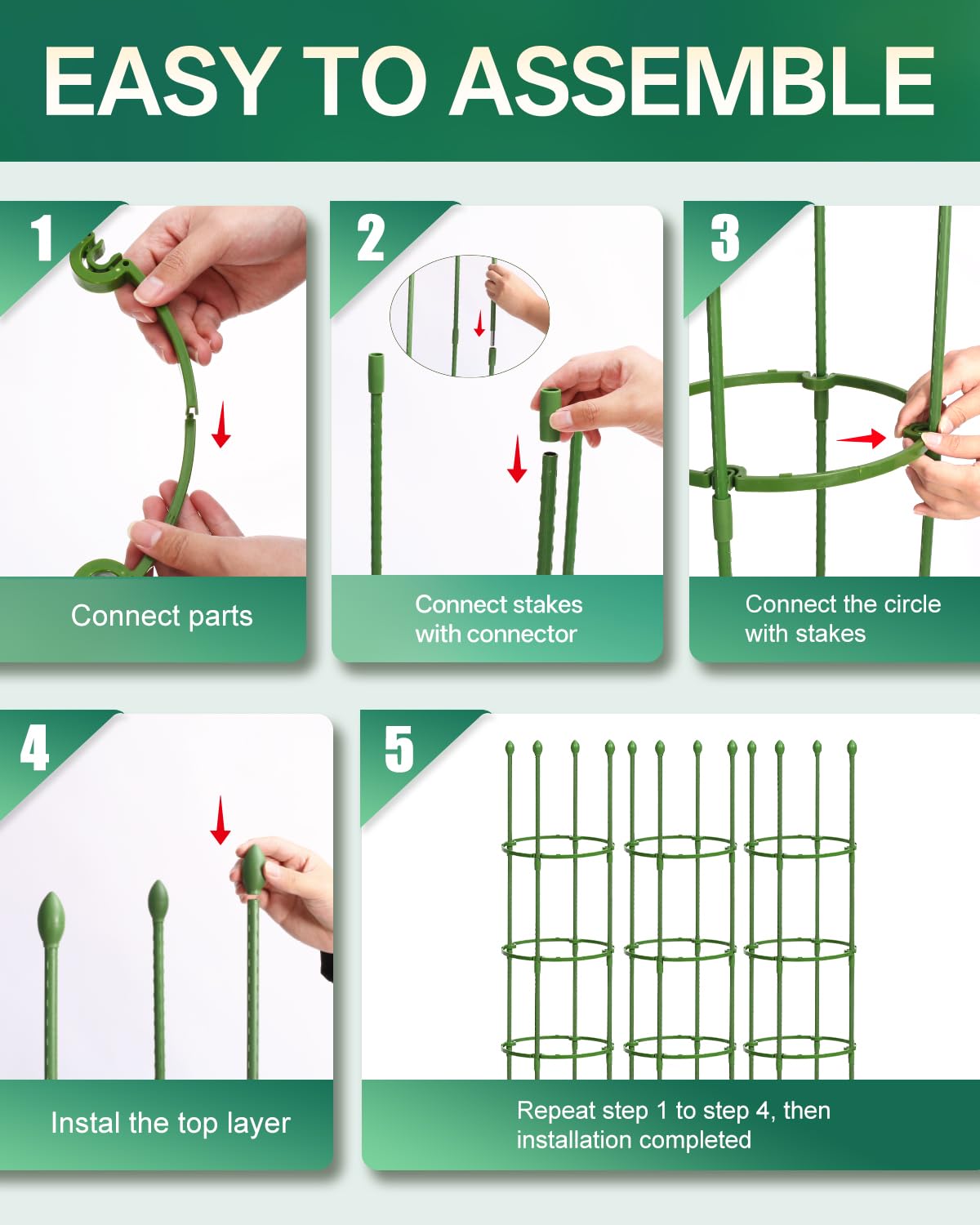 EASY TO ASSEMBLE

1

Connect parts

2

Connect stakes with connector

3

Connect the circle with stakes

4

Instal the top layer

5

Repeat step 1 to step 4, then installation completed