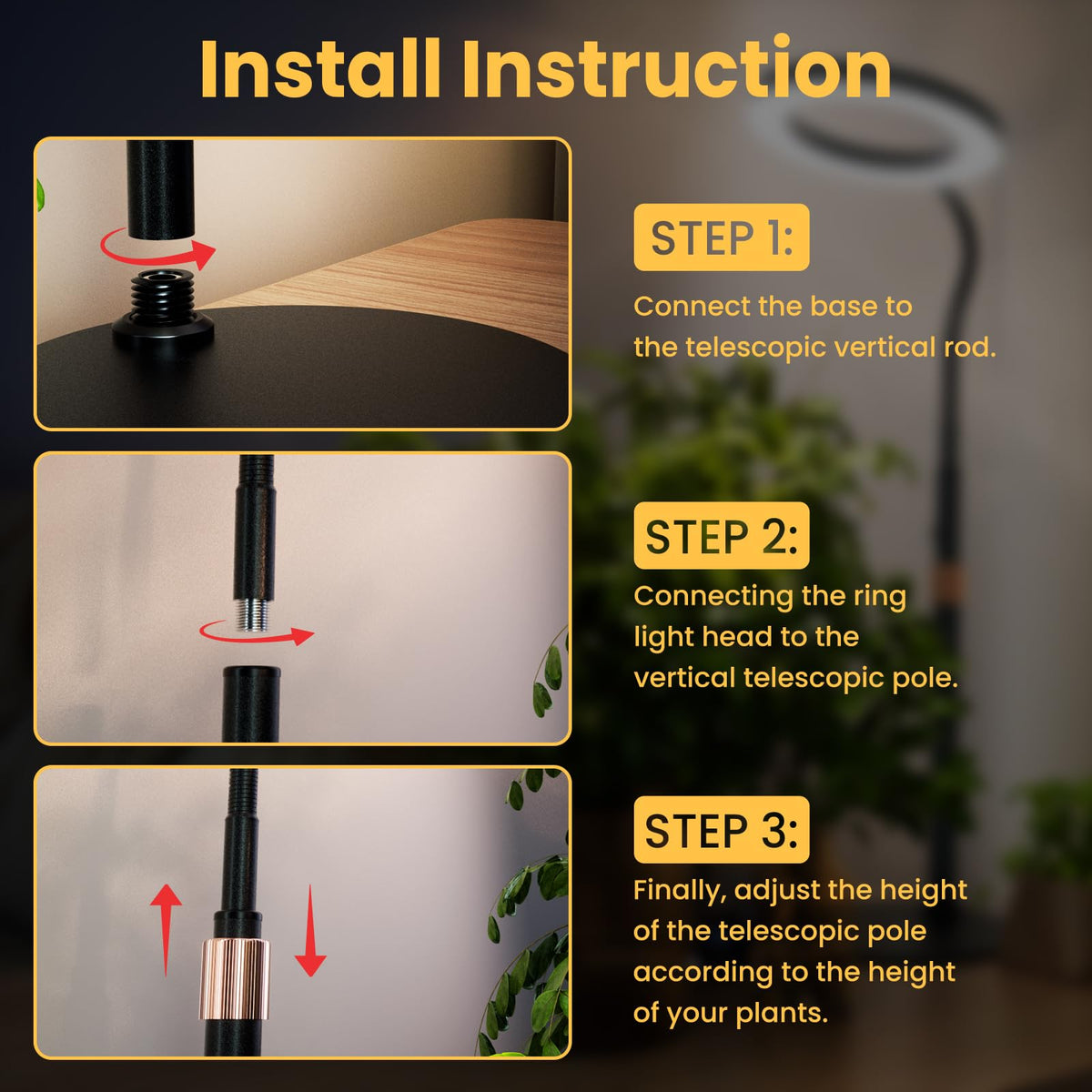 Install Instruction

STEP 1:

Connect the base to the telescopic vertical rod.

STEP 2:

Connecting the ring light head to the vertical telescopic pole.

STEP 3:

Finally, adjust the height of the telescopic pole according to the height of your plants.