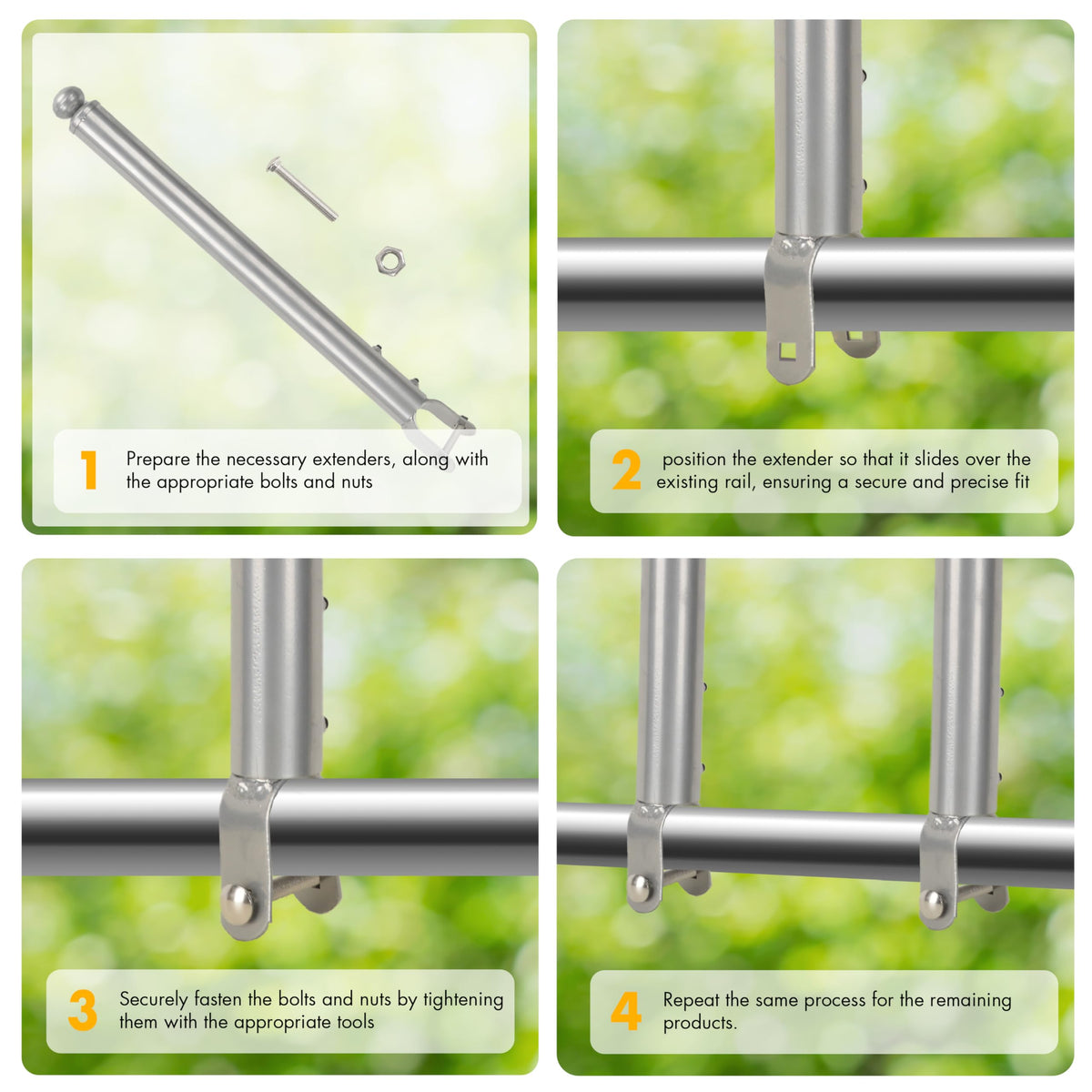 1 Prepare the necessary extenders, along with the appropriate bolts and nuts

2 position the extender so that it slides over the existing rail, ensuring a secure and precise fit

3 Securely fasten the bolts and nuts by tightening them with the appropriate tools

4 Repeat the same process for the remaining products.