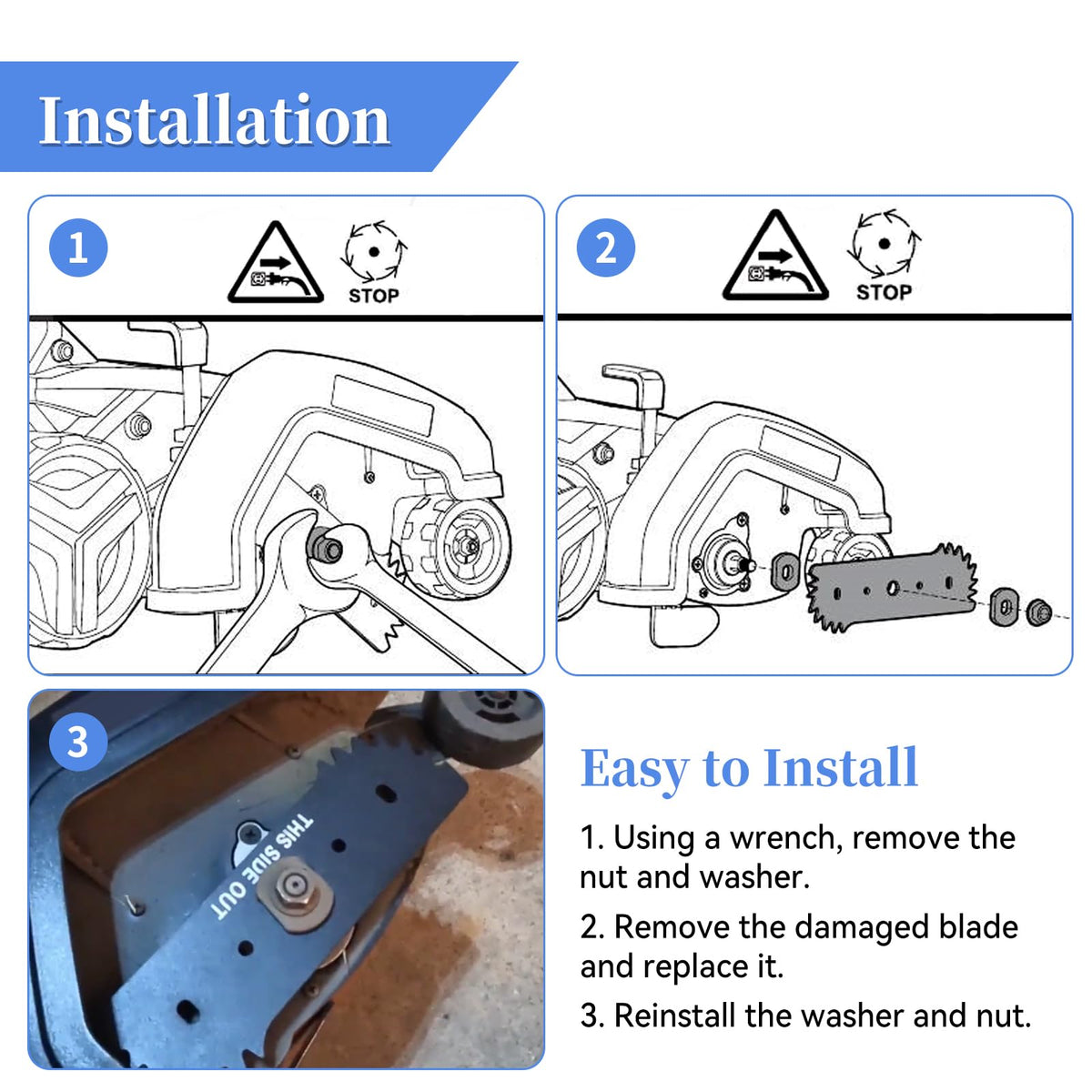 Installation

1

STOP

2

STOP

3

THIS SIDE OUT

Easy to Install

1. Using a wrench, remove the nut and washer.

2. Remove the damaged blade and replace it.

3. Reinstall the washer and nut.