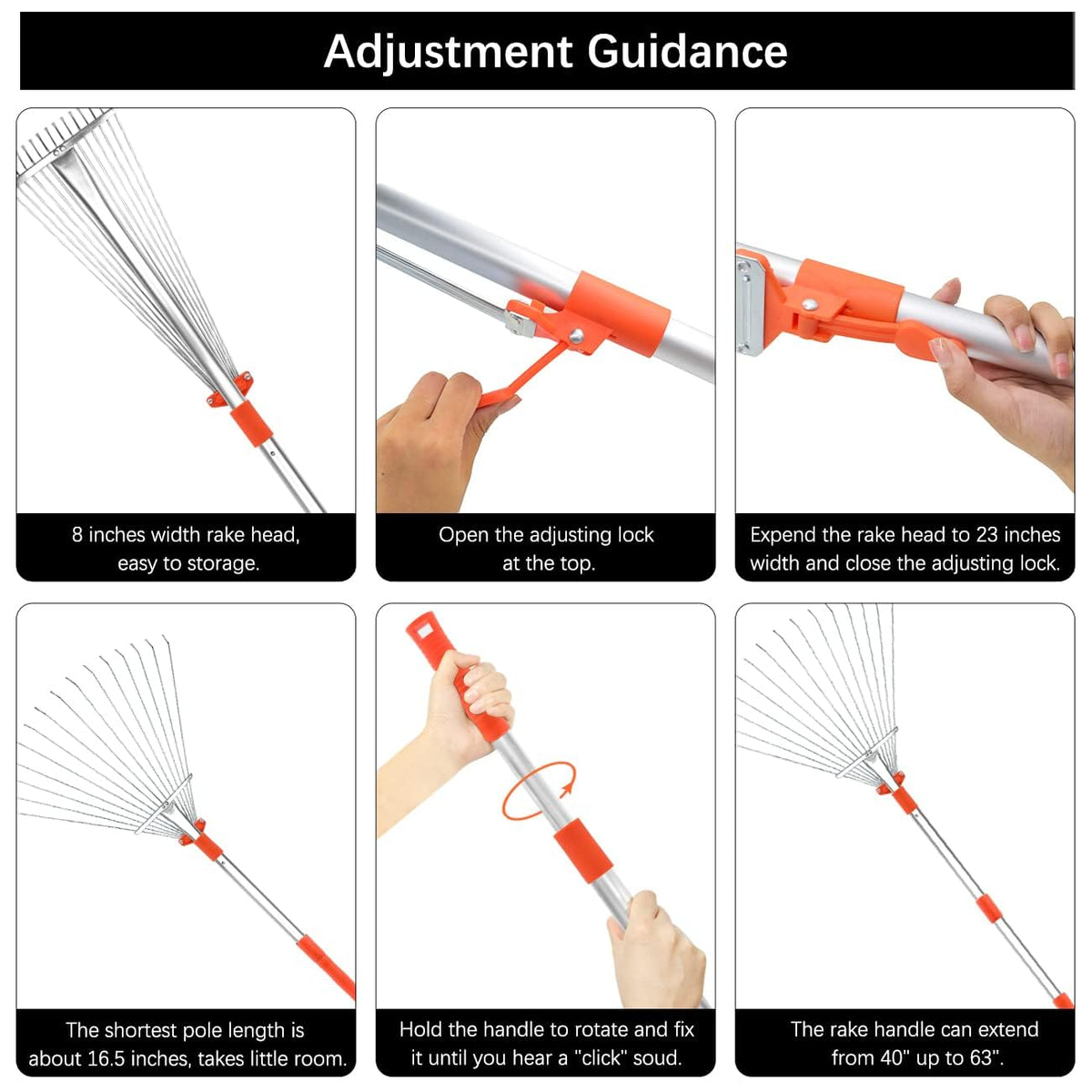 Adjustment Guidance

8 inches width rake head, easy to storage.

Open the adjusting lock at the top.

Expend the rake head to 23 inches width and close the adjusting lock.

The shortest pole length is about 16.5 inches, takes little room.

Hold the handle to rotate and fix it until you hear a "click" soud.

The rake handle can extend from 40" up to 63".