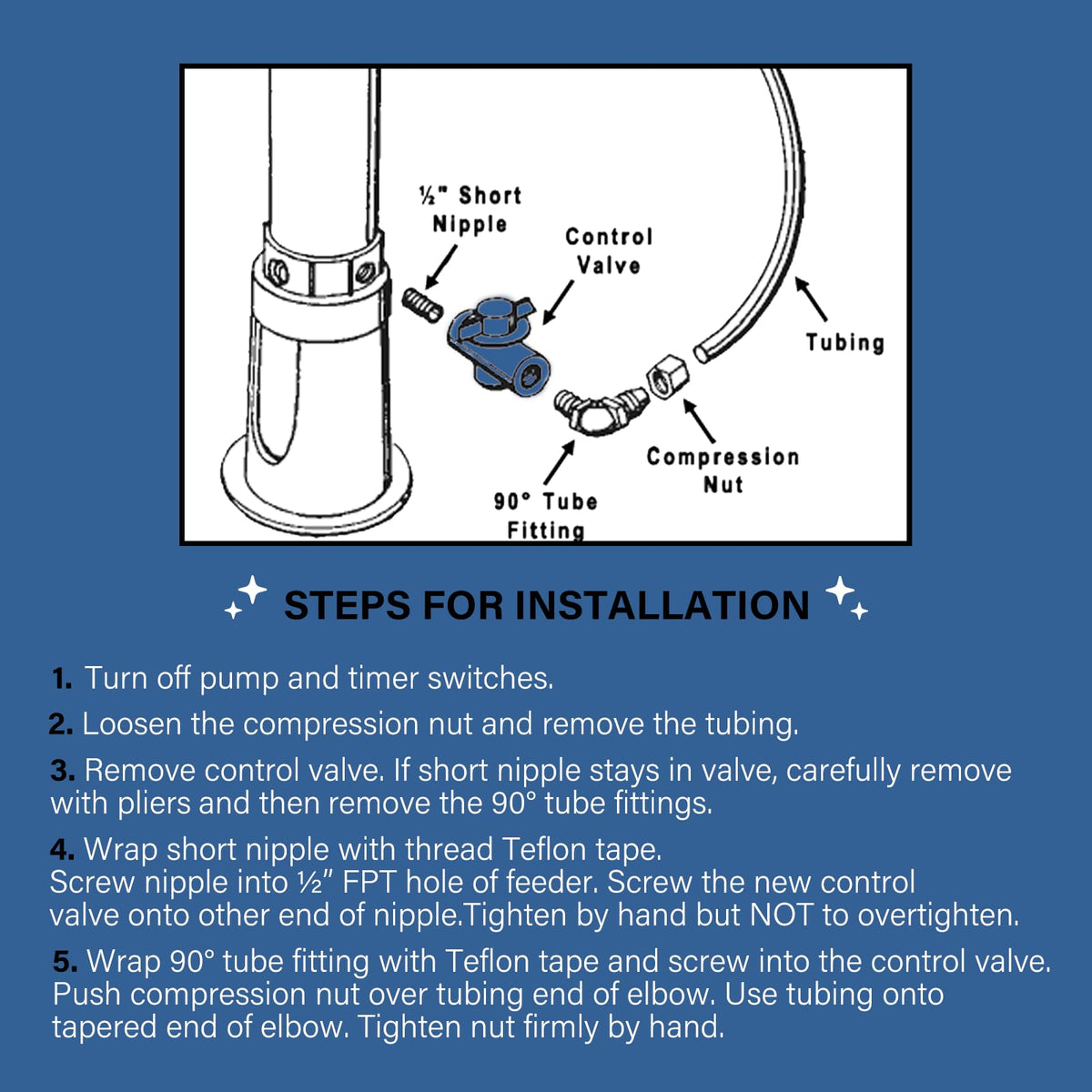 ½" Short Nipple

Control Valve

Tubing

Compression Nut

90° Tube Fitting

STEPS FOR INSTALLATION

1. Turn off pump and timer switches.

2. Loosen the compression nut and remove the tubing.

3. Remove control valve. If short nipple stays in valve, carefully remove with pliers and then remove the 90° tube fittings.

4. Wrap short nipple with thread Teflon tape. Screw nipple into ½" FPT hole of feeder. Screw the new control valve onto other end of nipple.Tighten by hand but NOT to overtighten.

5. Wrap 90° tube fitting with Teflon tape and screw into the control valve. Push compression nut over tubing end of elbow. Use tubing onto tapered end of elbow. Tighten nut firmly by hand.