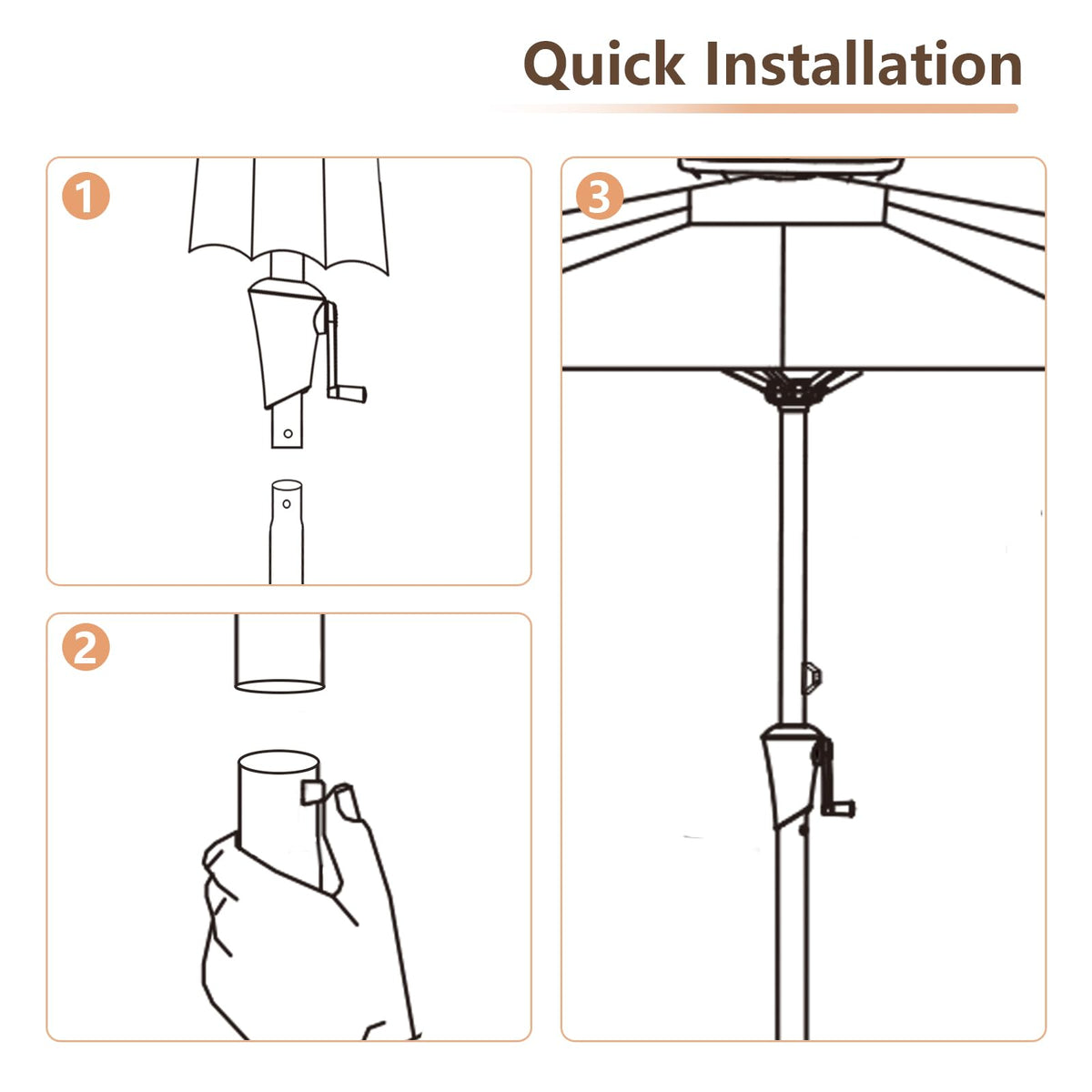 Quick Installation

1

2

3