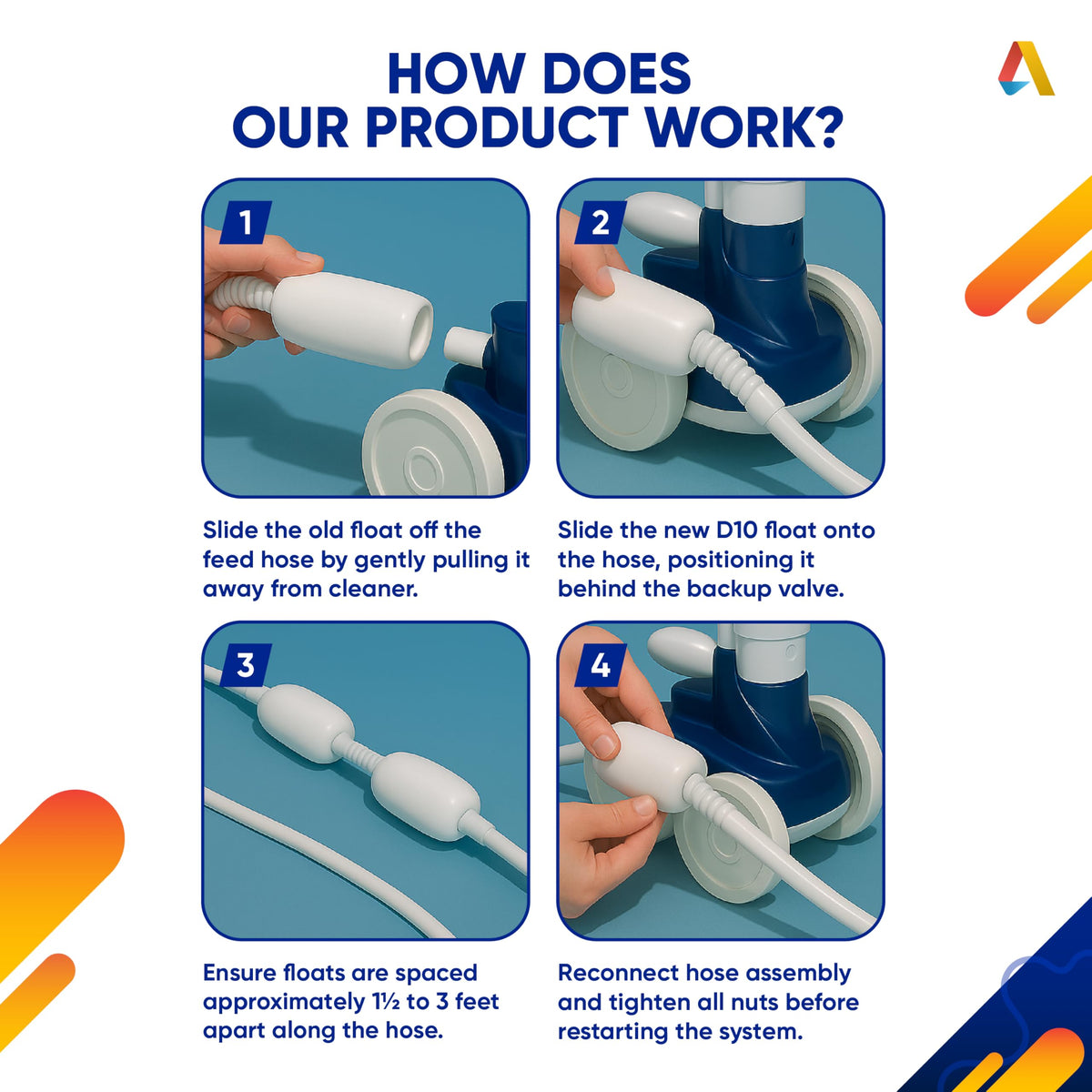 HOW DOES OUR PRODUCT WORK?

1

Slide the old float off the feed hose by gently pulling it away from cleaner.

2

Slide the new D10 float onto the hose, positioning it behind the backup valve.

3

Ensure floats are spaced approximately 1½ to 3 feet apart along the hose.

4

Reconnect hose assembly and tighten all nuts before restarting the system.