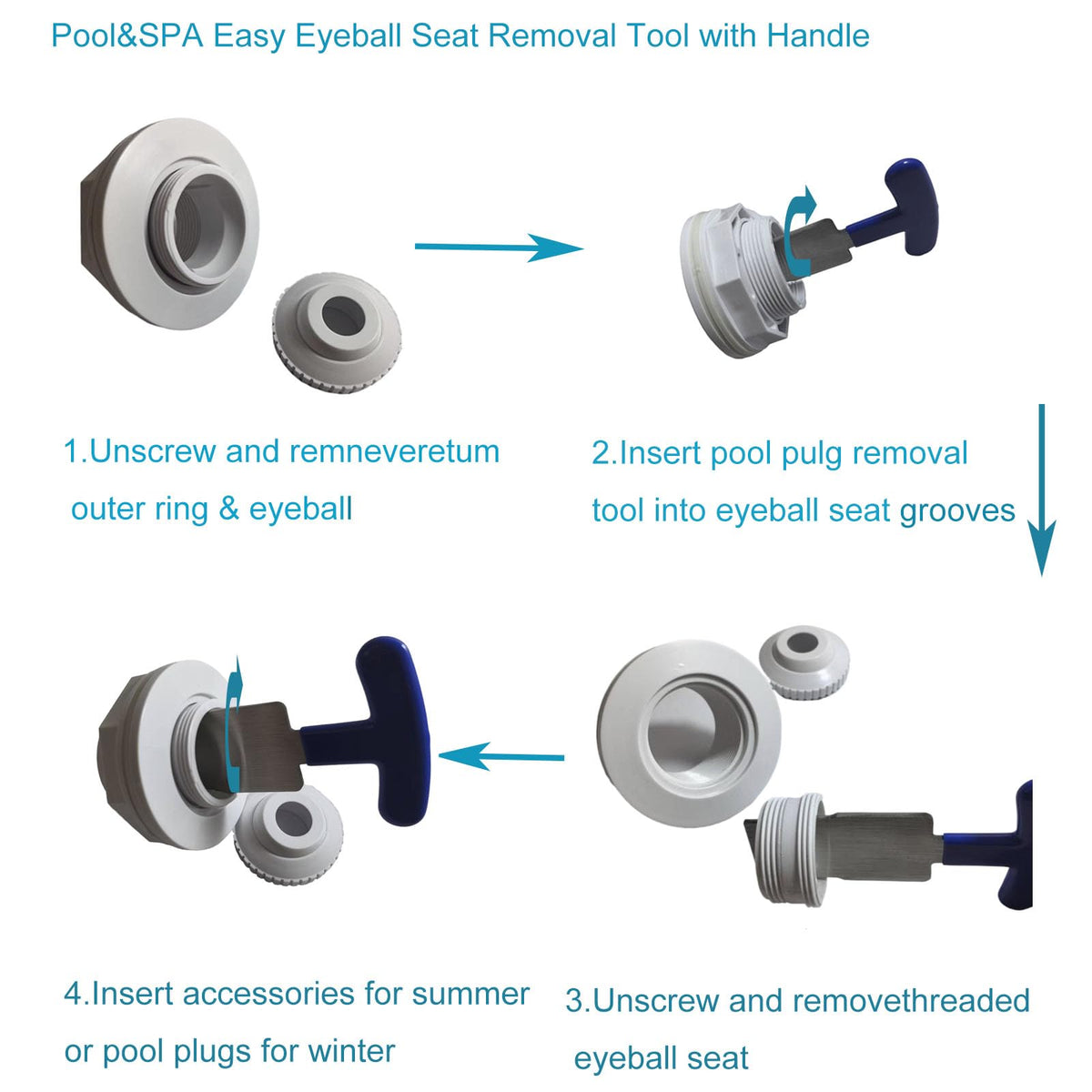 Pool&SPA Easy Eyeball Seat Removal Tool with Handle

1.Unscrew and remneveretum outer ring & eyeball

2.Insert pool pulg removal tool into eyeball seat grooves

4.Insert accessories for summer or pool plugs for winter

3.Unscrew and removethreaded eyeball seat