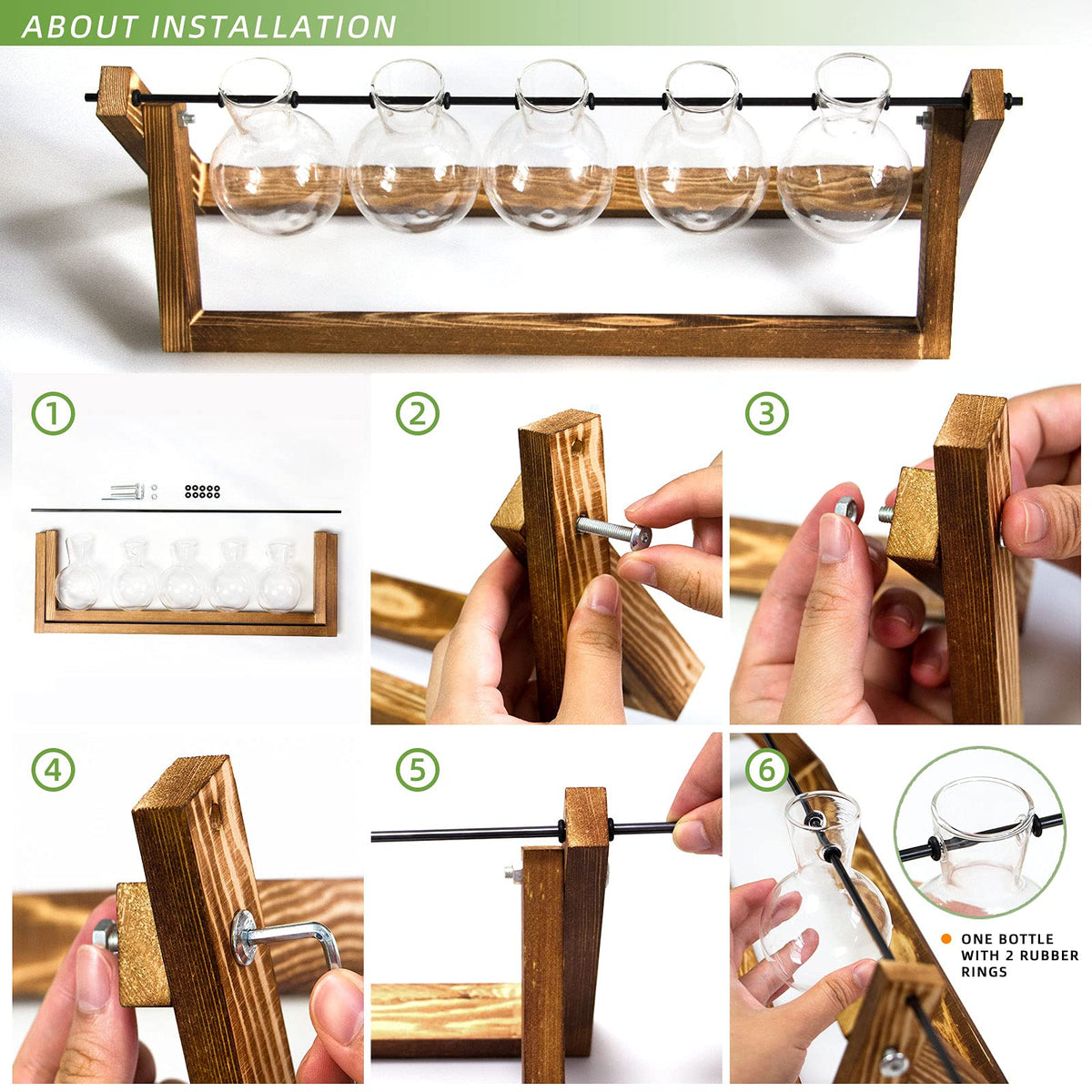 ABOUT INSTALLATION

①

②

③

④

⑤

⑥

ONE BOTTLE WITH 2 RUBBER RINGS