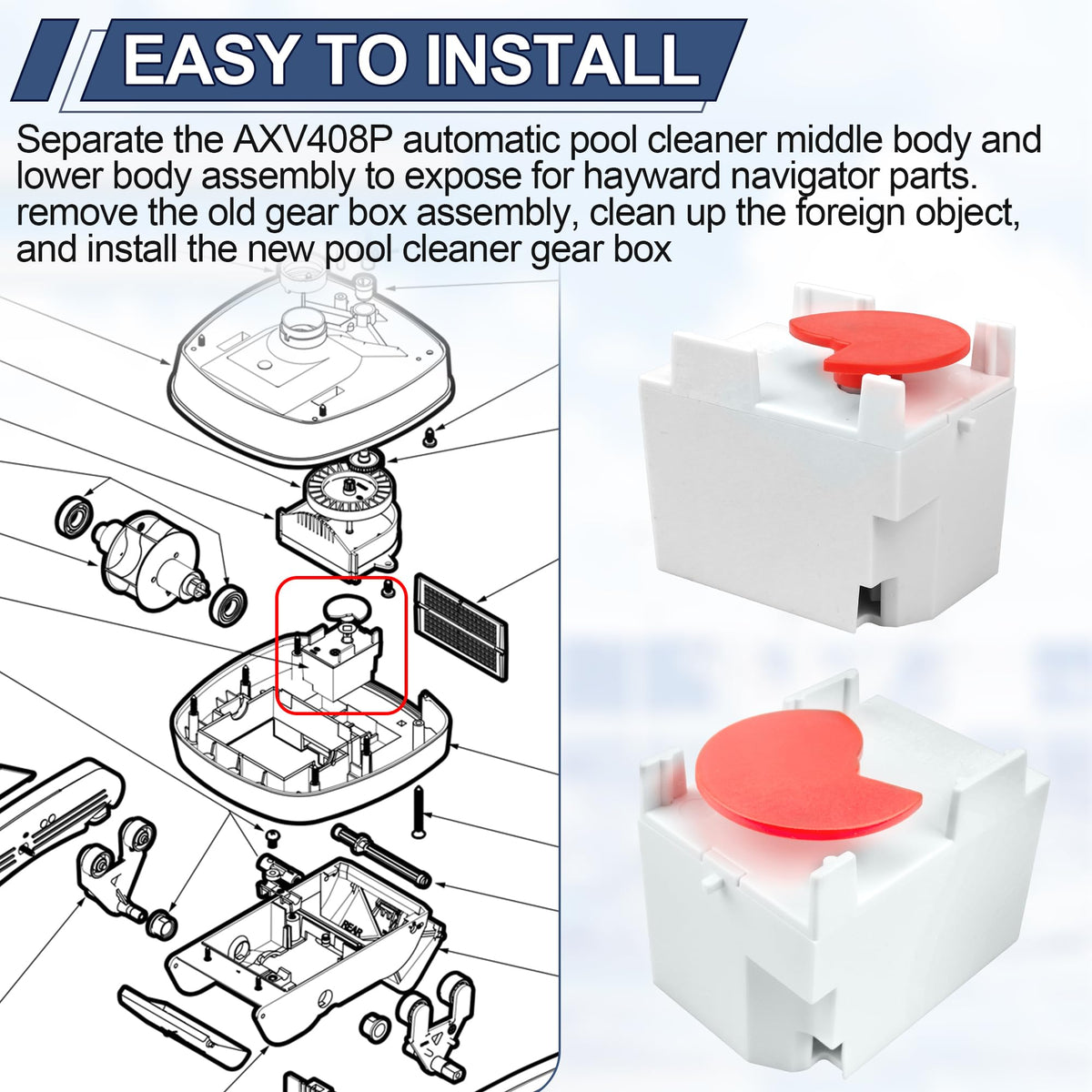 EASY TO INSTALL

Separate the AXV408P automatic pool cleaner middle body and lower body assembly to expose for hayward navigator parts. remove the old gear box assembly, clean up the foreign object, and install the new pool cleaner gear box

REAR