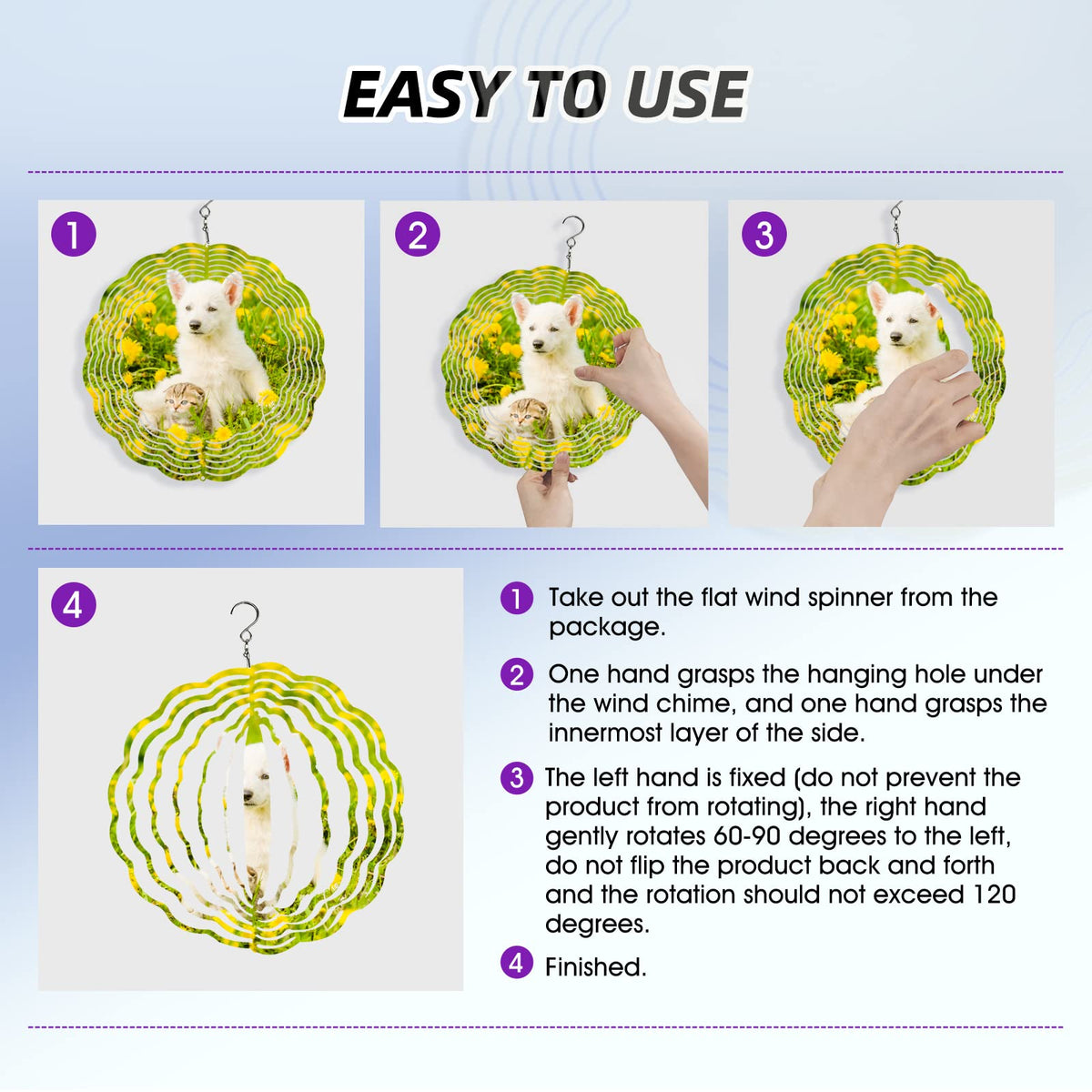 EASY TO USE

1

2

3

4

1 Take out the flat wind spinner from the package.

2 One hand grasps the hanging hole under the wind chime, and one hand grasps the innermost layer of the side.

3 The left hand is fixed (do not prevent the product from rotating), the right hand gently rotates 60-90 degrees to the left, do not flip the product back and forth and the rotation should not exceed 120 degrees.

4 Finished.