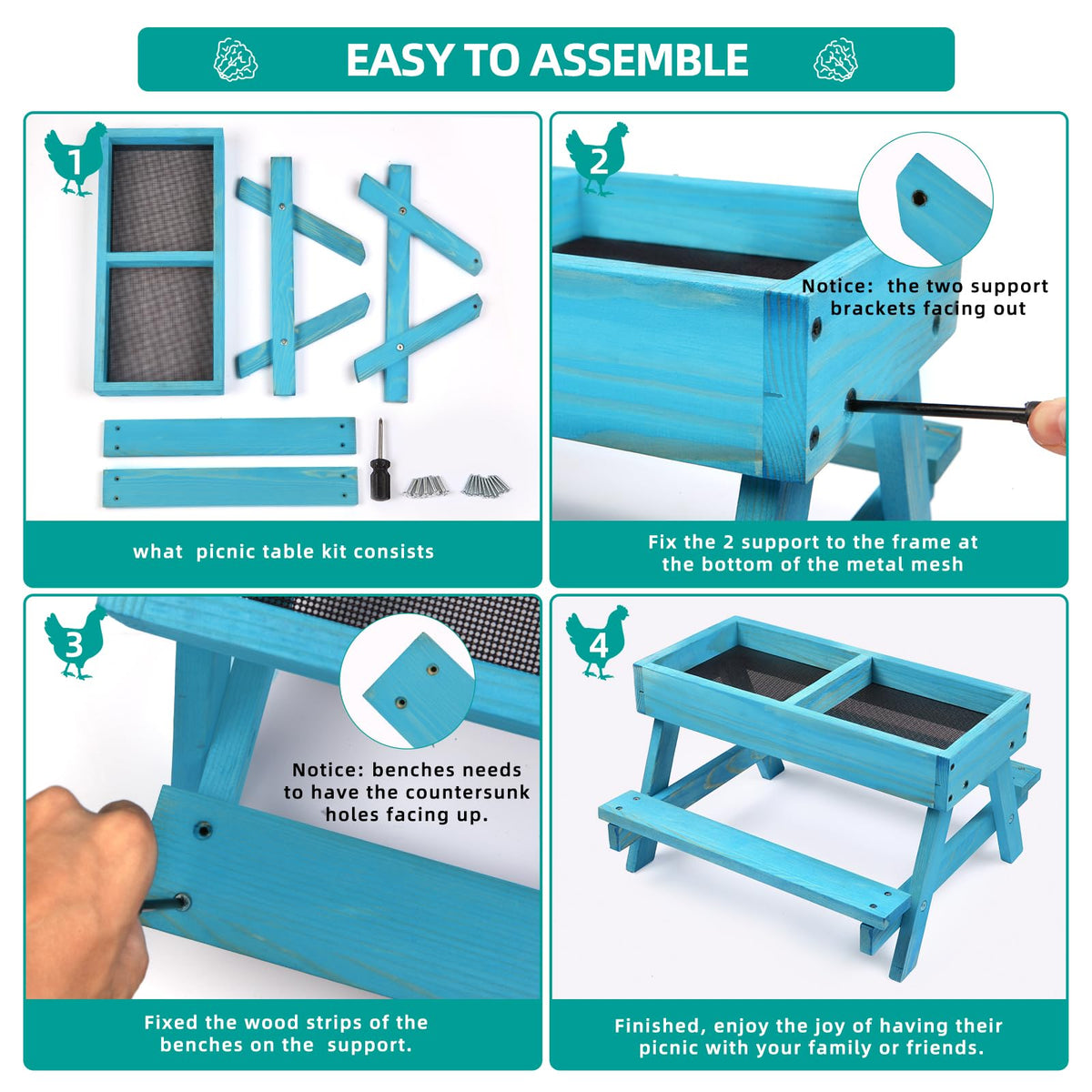 EASY TO ASSEMBLE

1

what picnic table kit consists

2

Notice: the two support brackets facing out

Fix the 2 support to the frame at the bottom of the metal mesh

3

Notice: benches needs to have the countersunk holes facing up.

Fixed the wood strips of the benches on the support.

4

Finished, enjoy the joy of having their picnic with your family or friends.