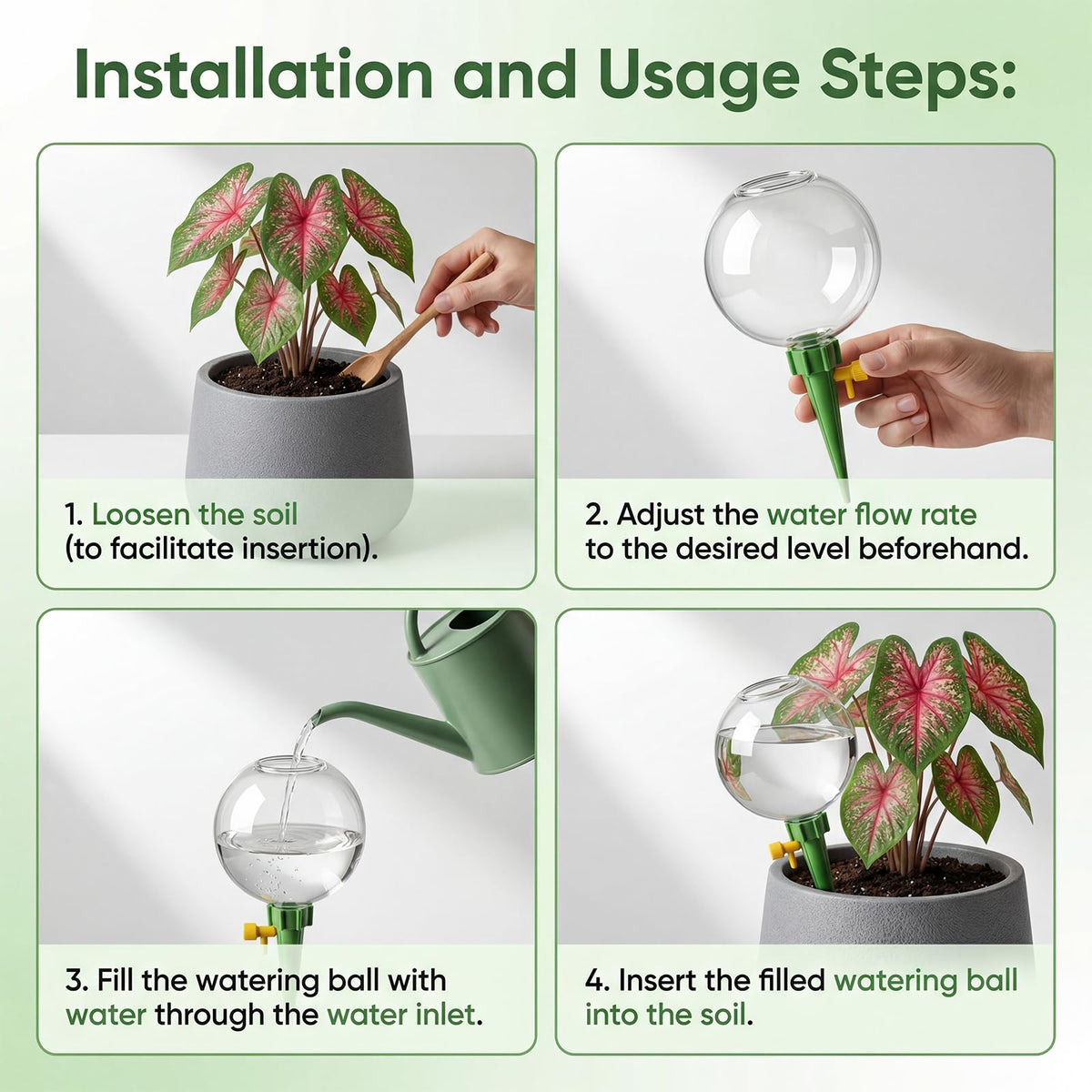 Installation and Usage Steps:

1. Loosen the soil (to facilitate insertion).

2. Adjust the water flow rate to the desired level beforehand.

3. Fill the watering ball with water through the water inlet.

4. Insert the filled watering ball into the soil.